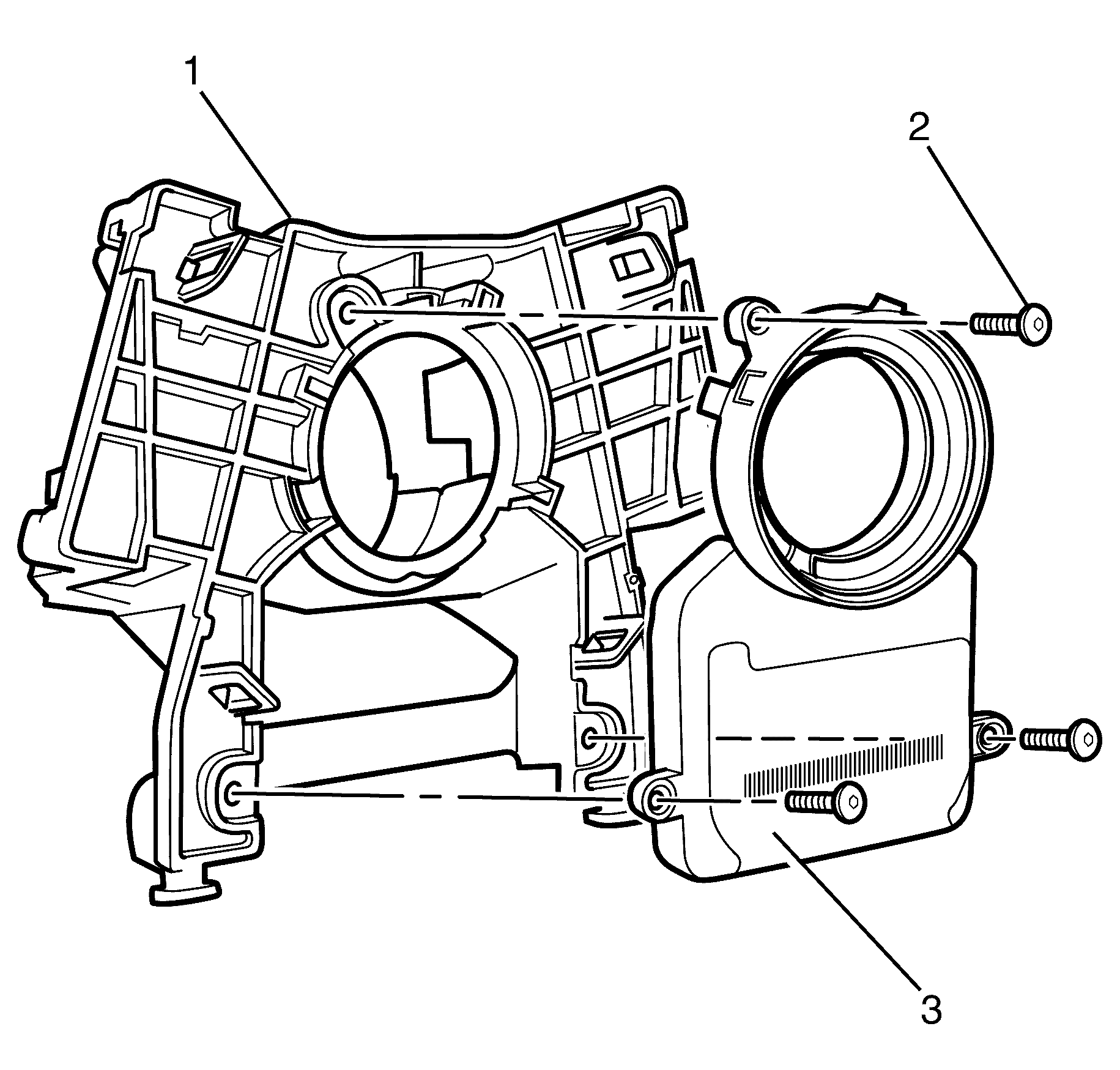 1
2
3