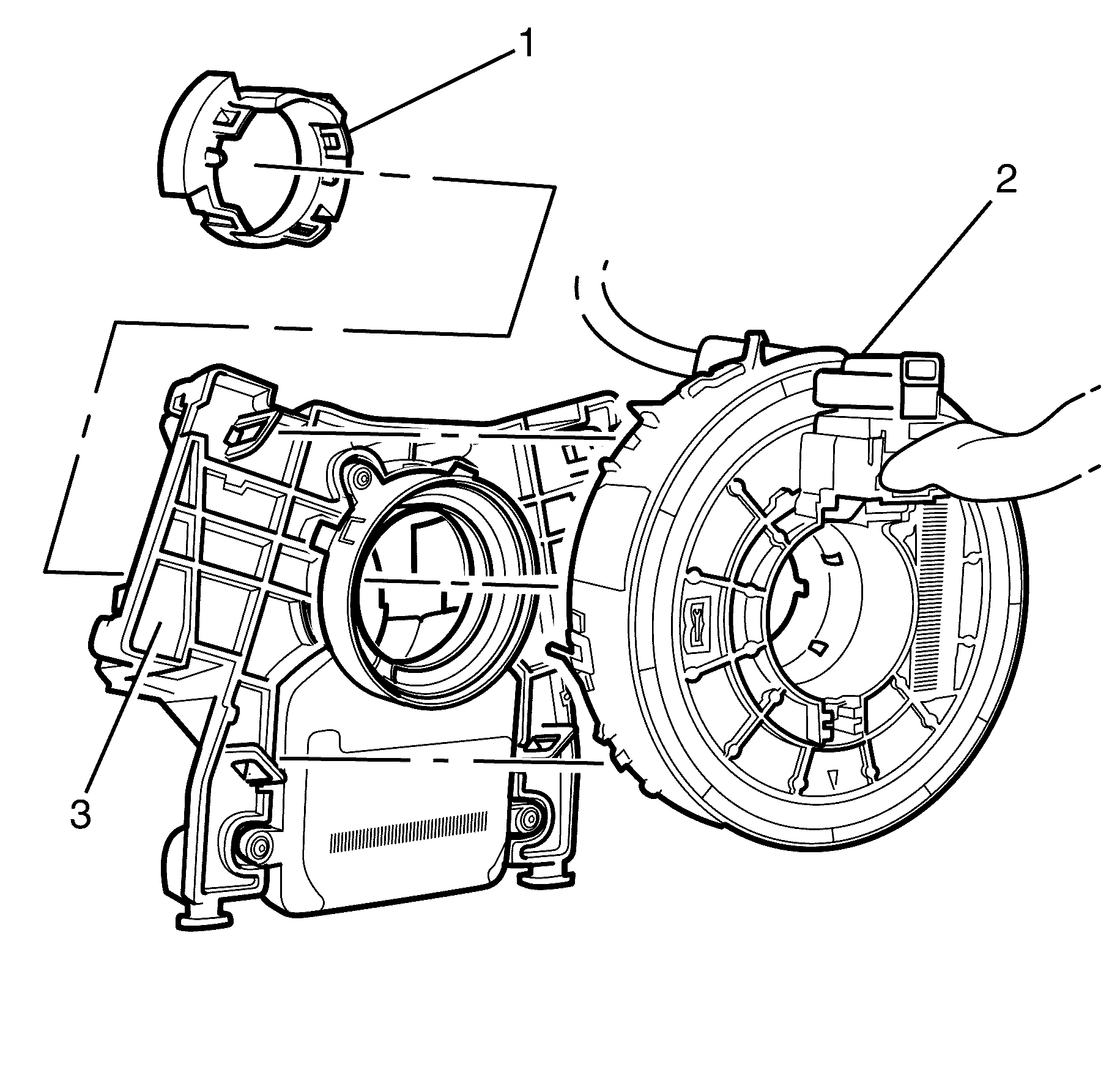 1

2

3