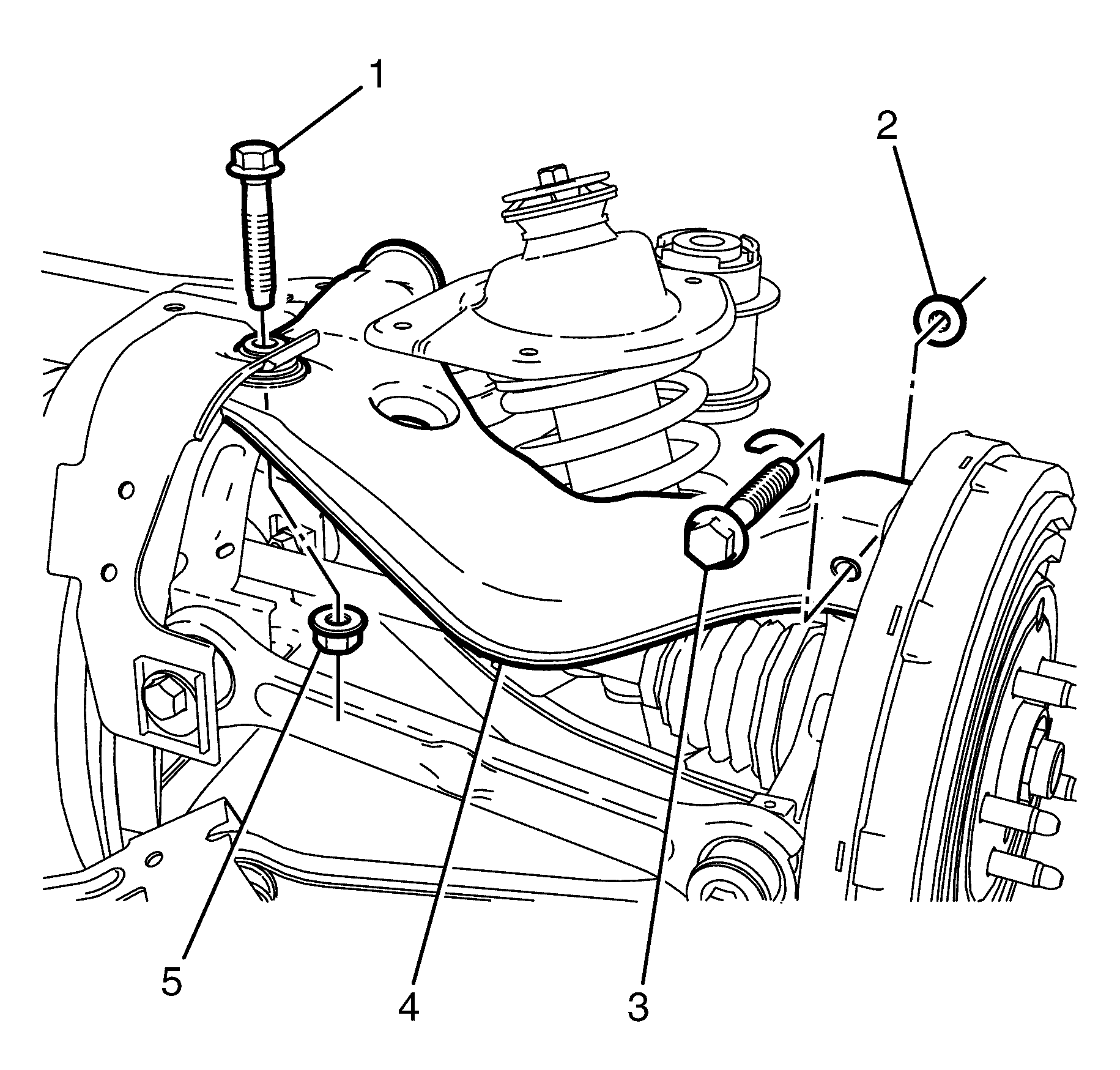 1
2
5
4
3