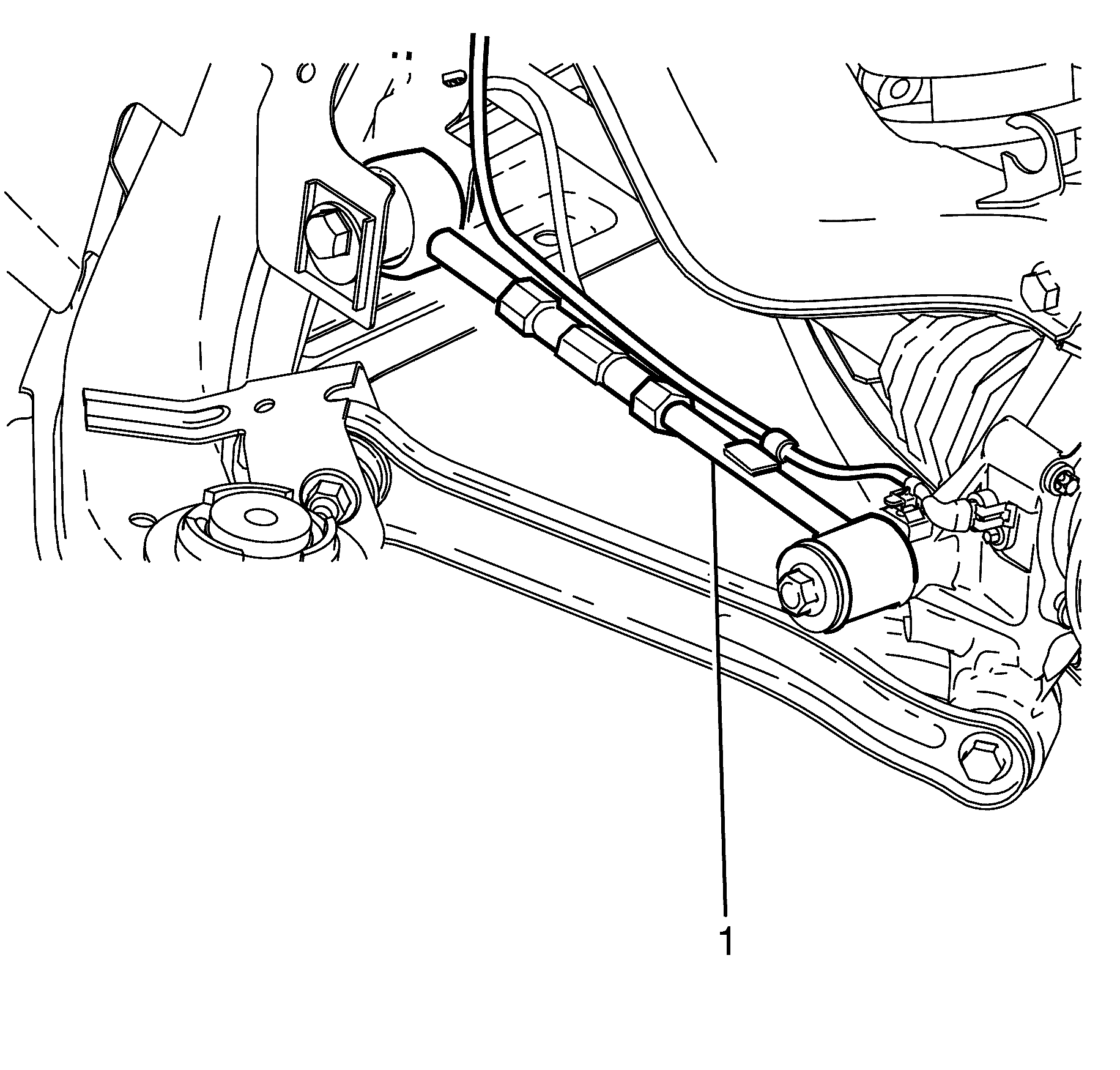 1