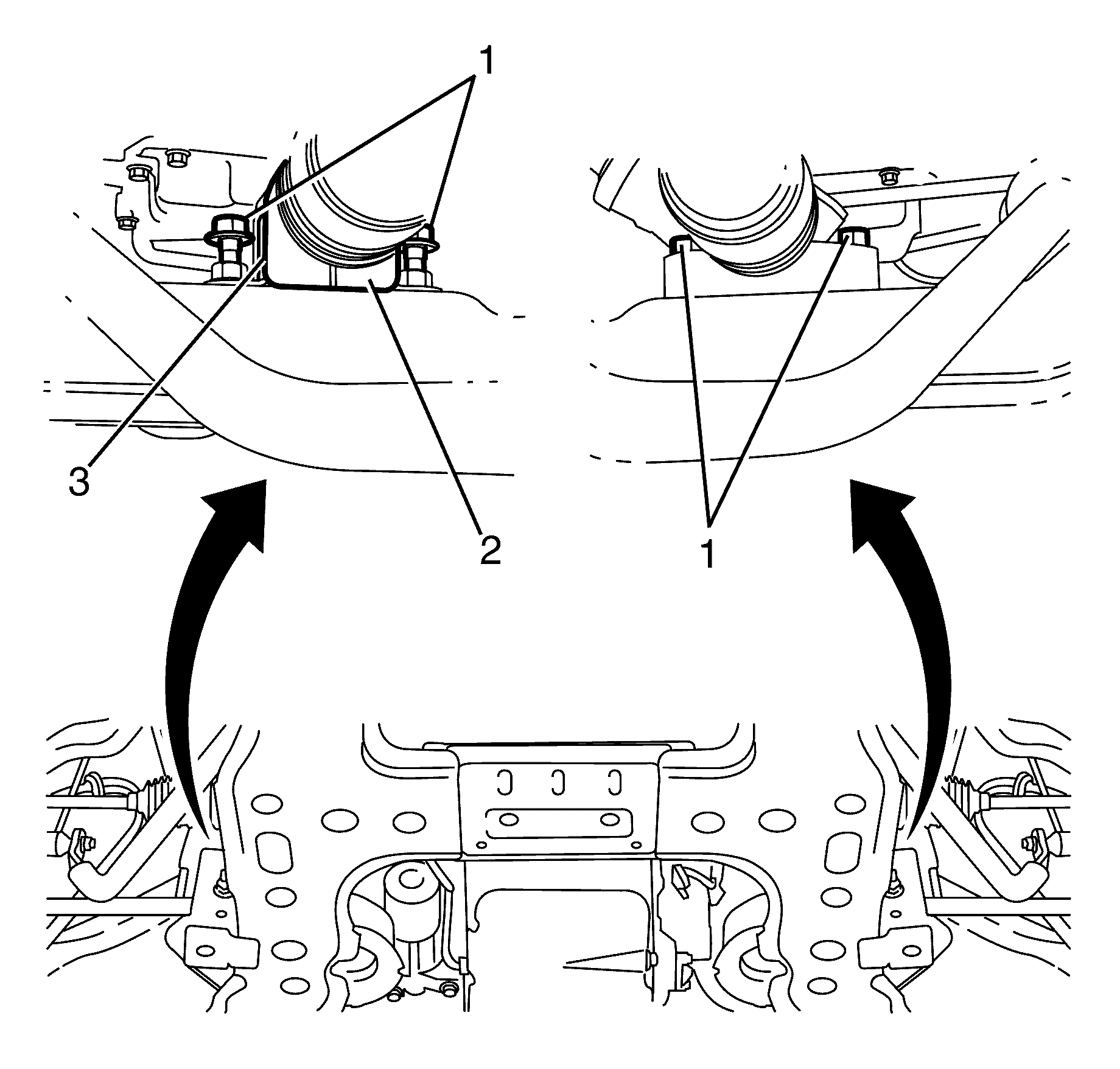 1
3
2
1