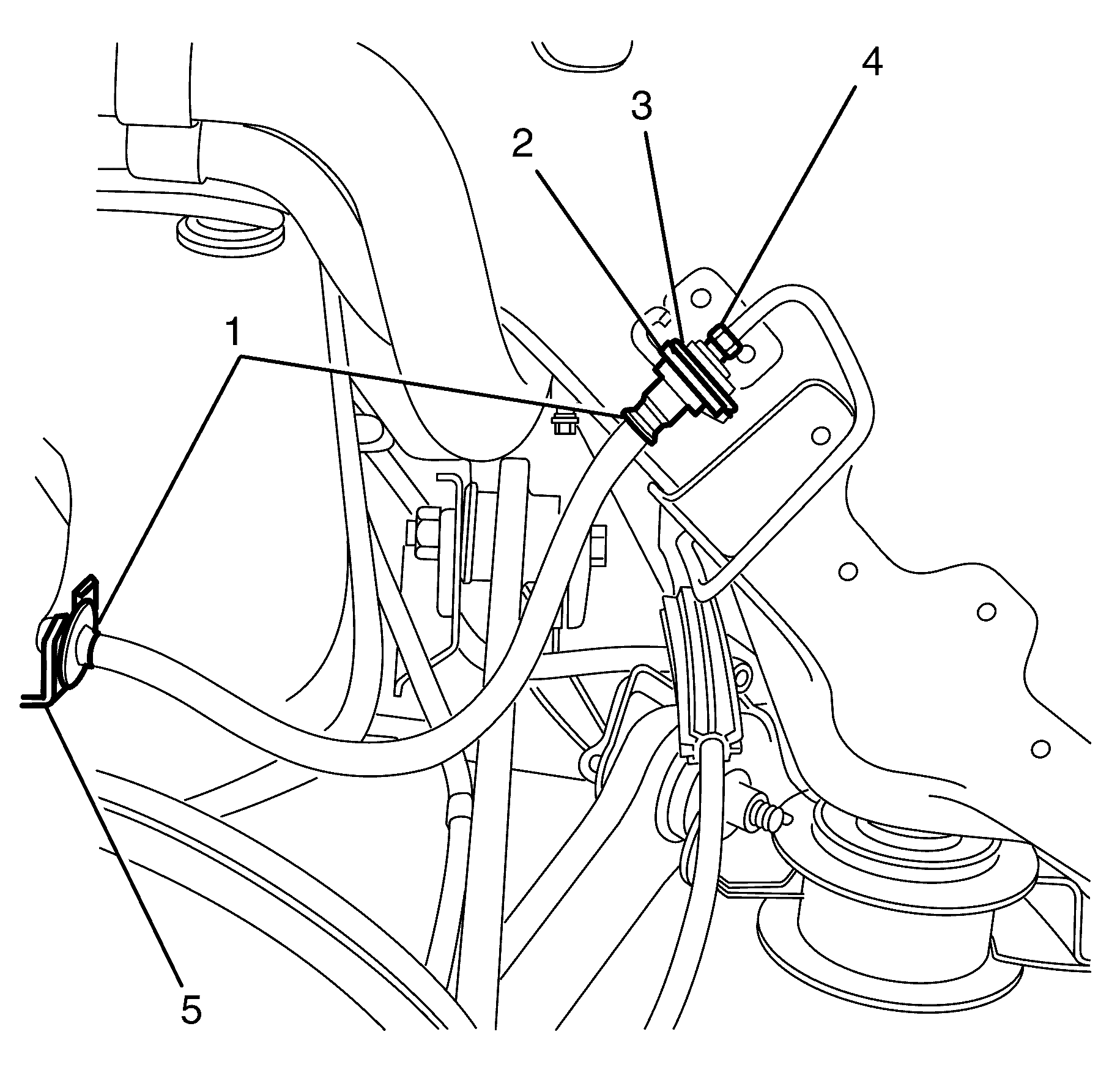 4
3
2
1
5