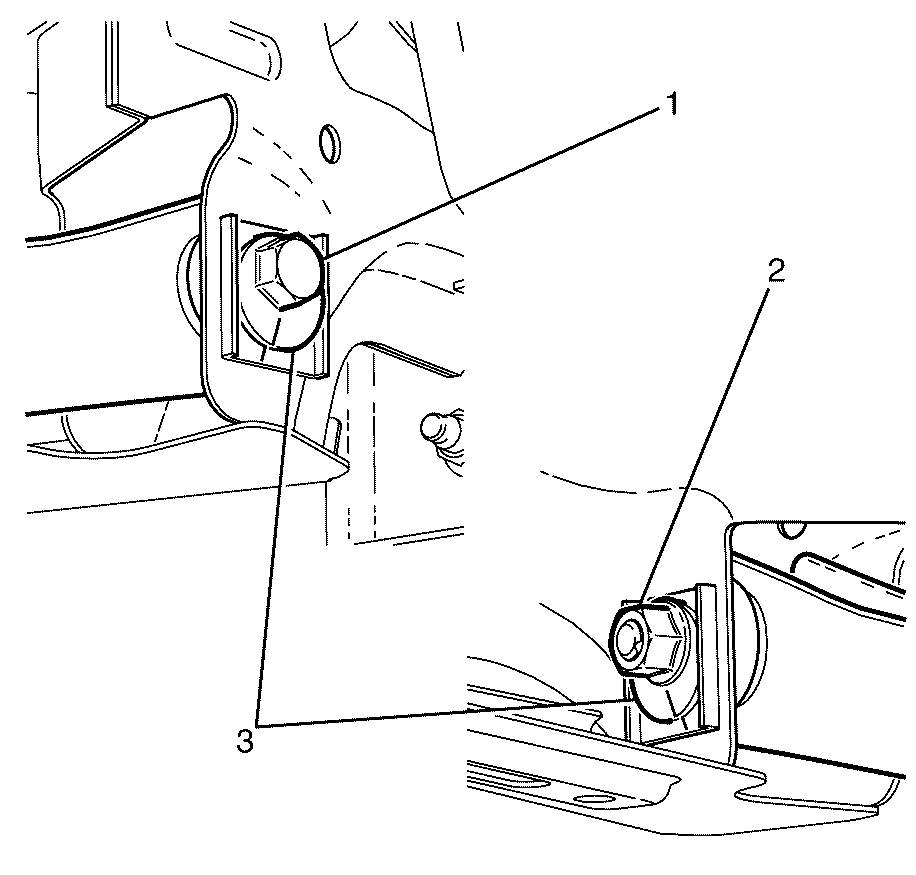 1
2
3