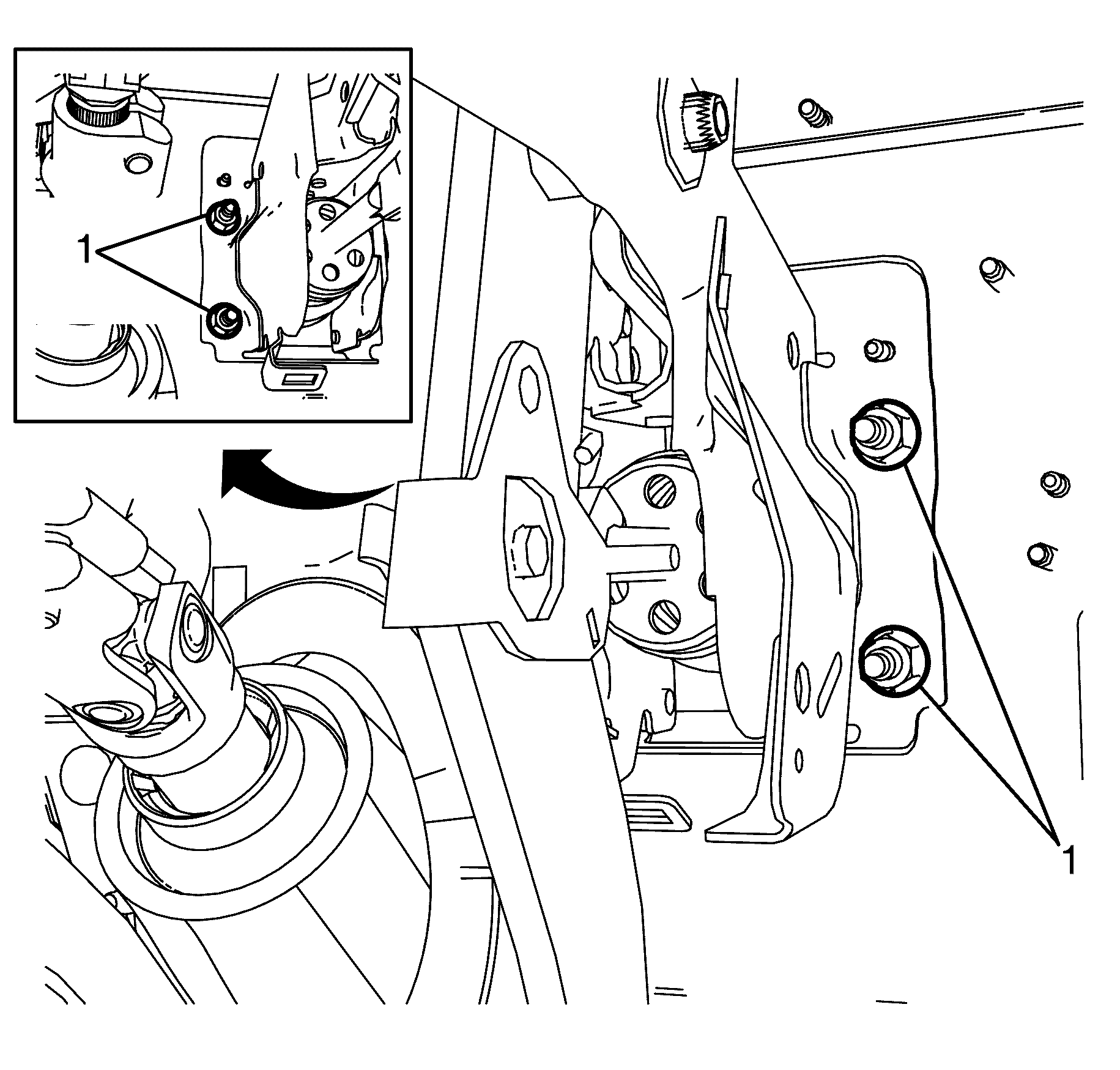 1

1