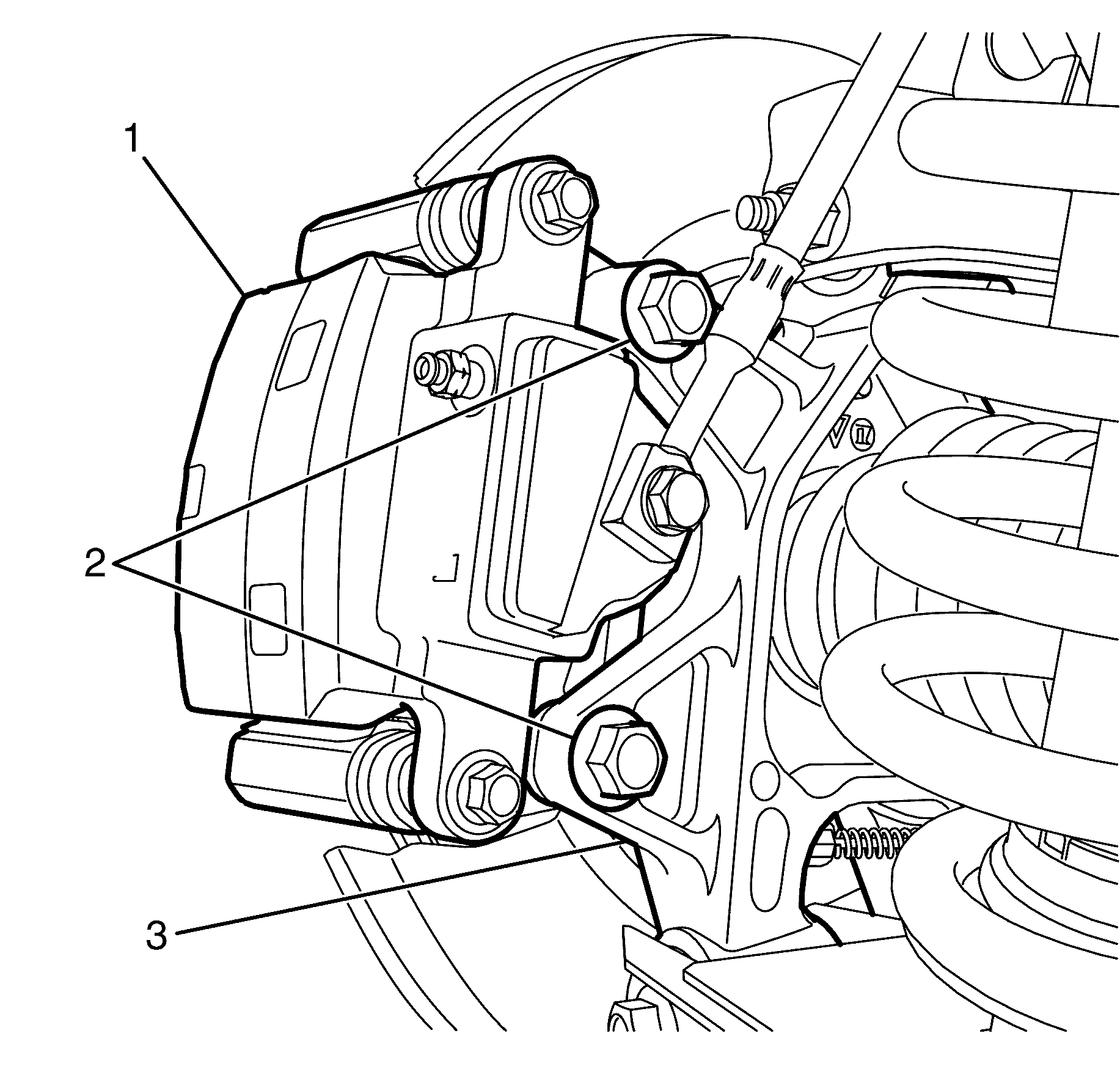 1
2
3