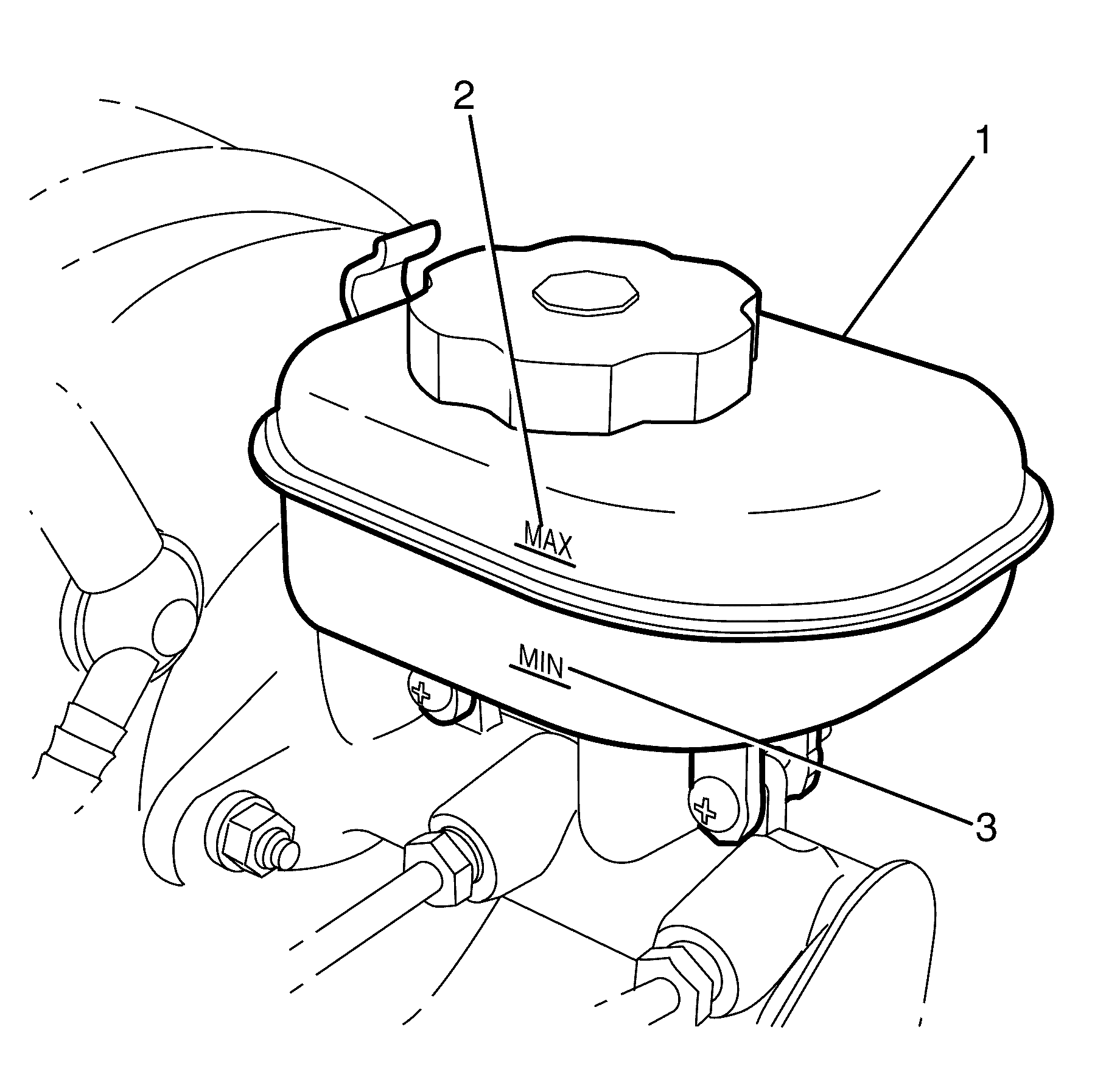 2
1
MAX
MIN
3