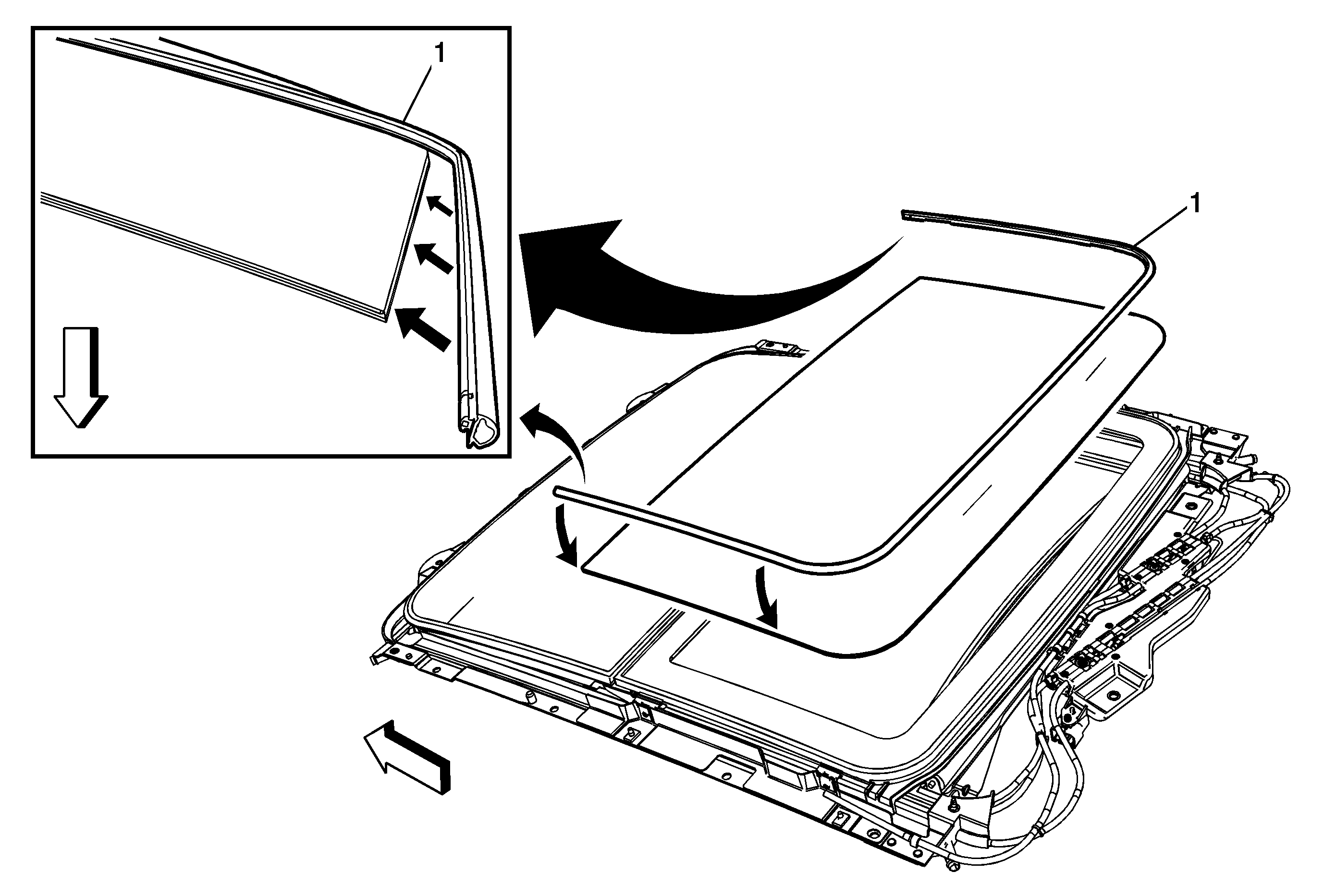 1

1