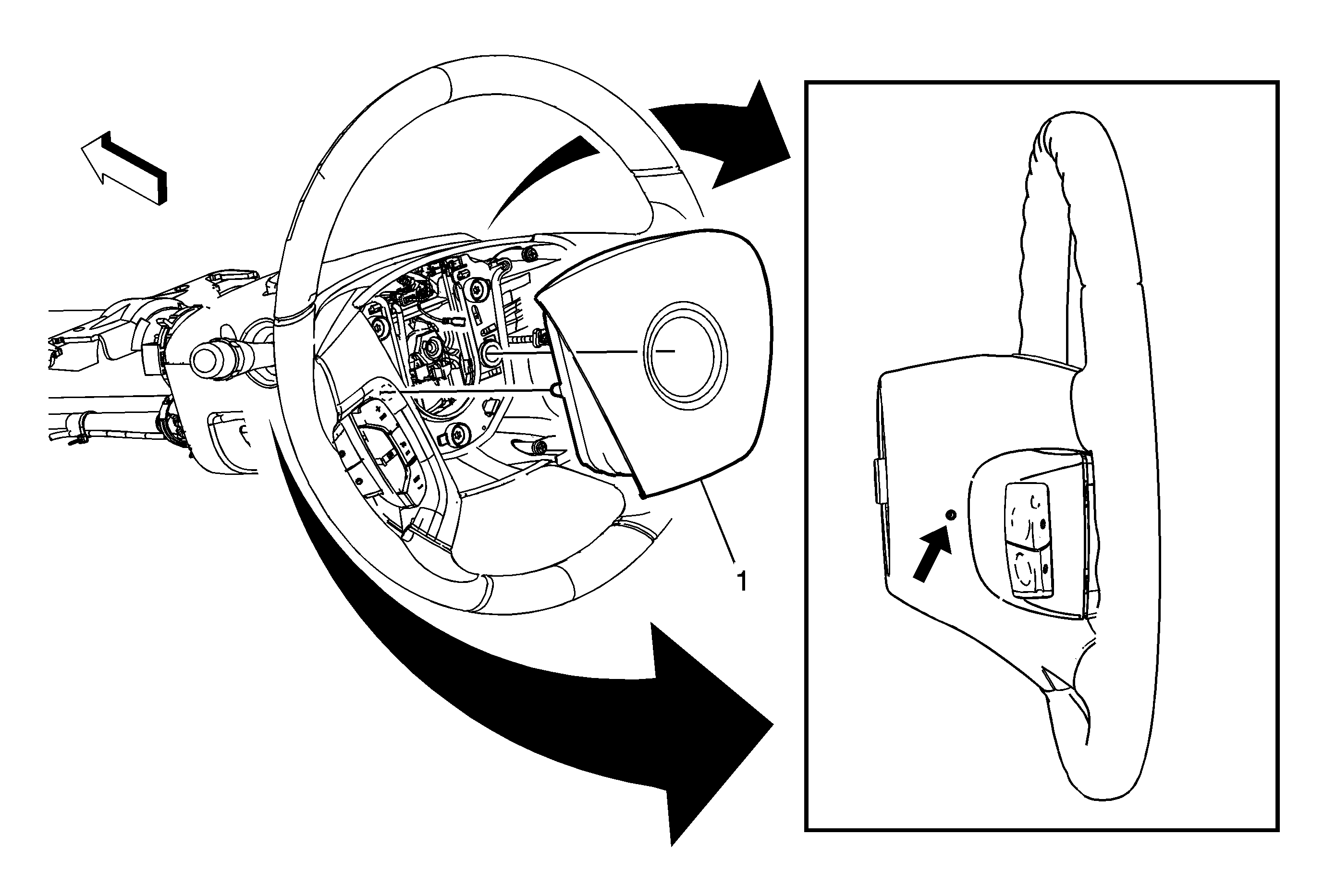 1