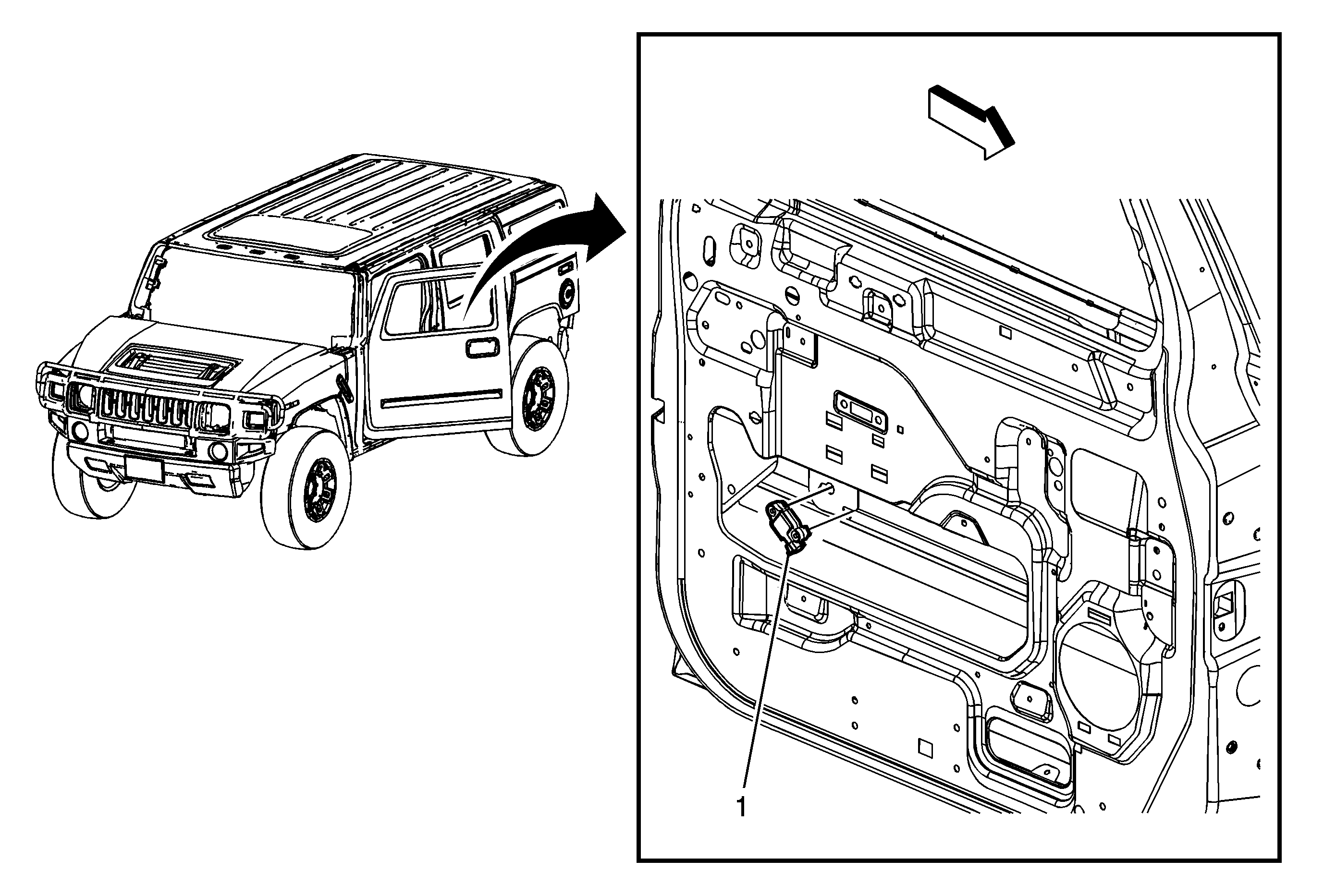 1