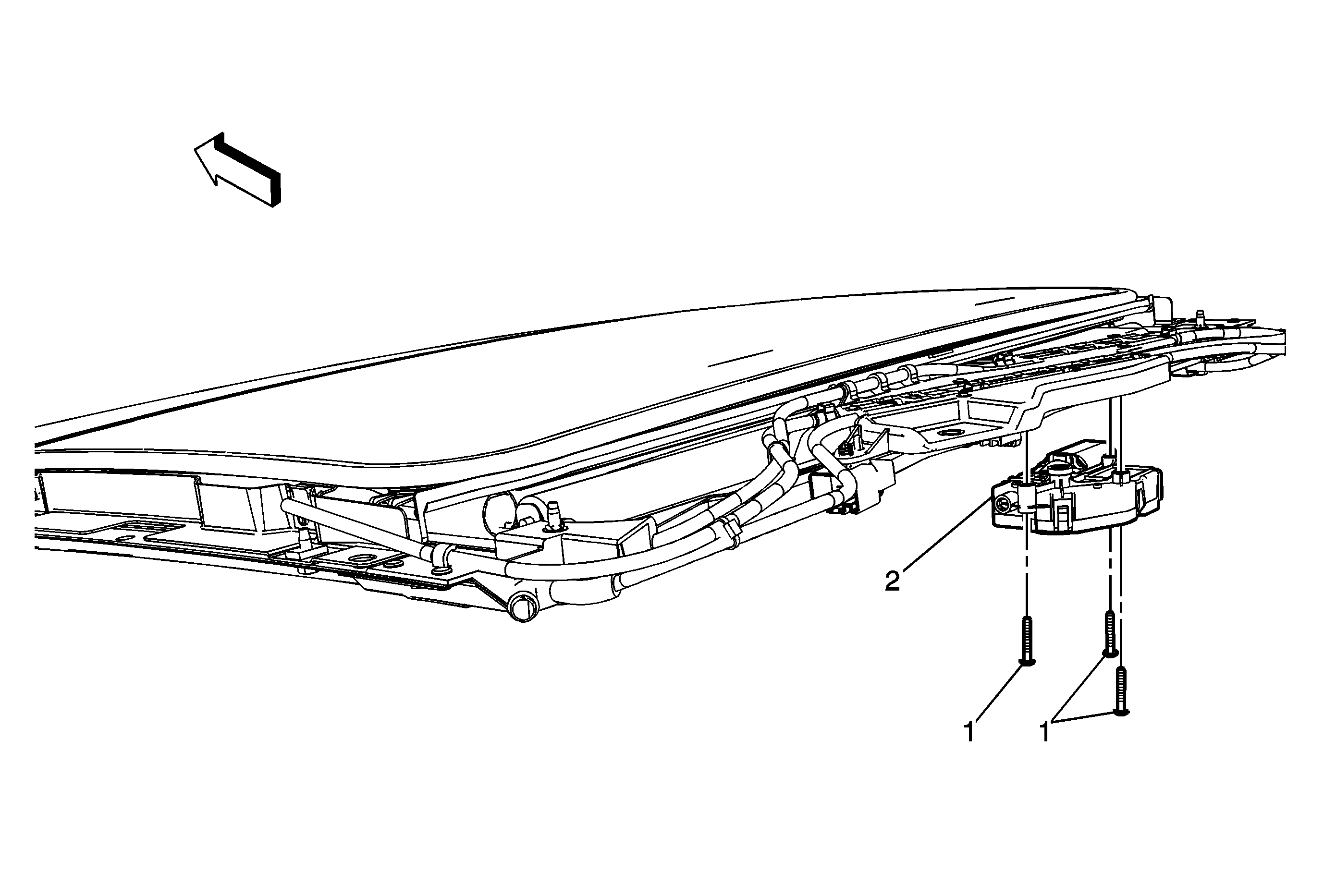 2
1
1