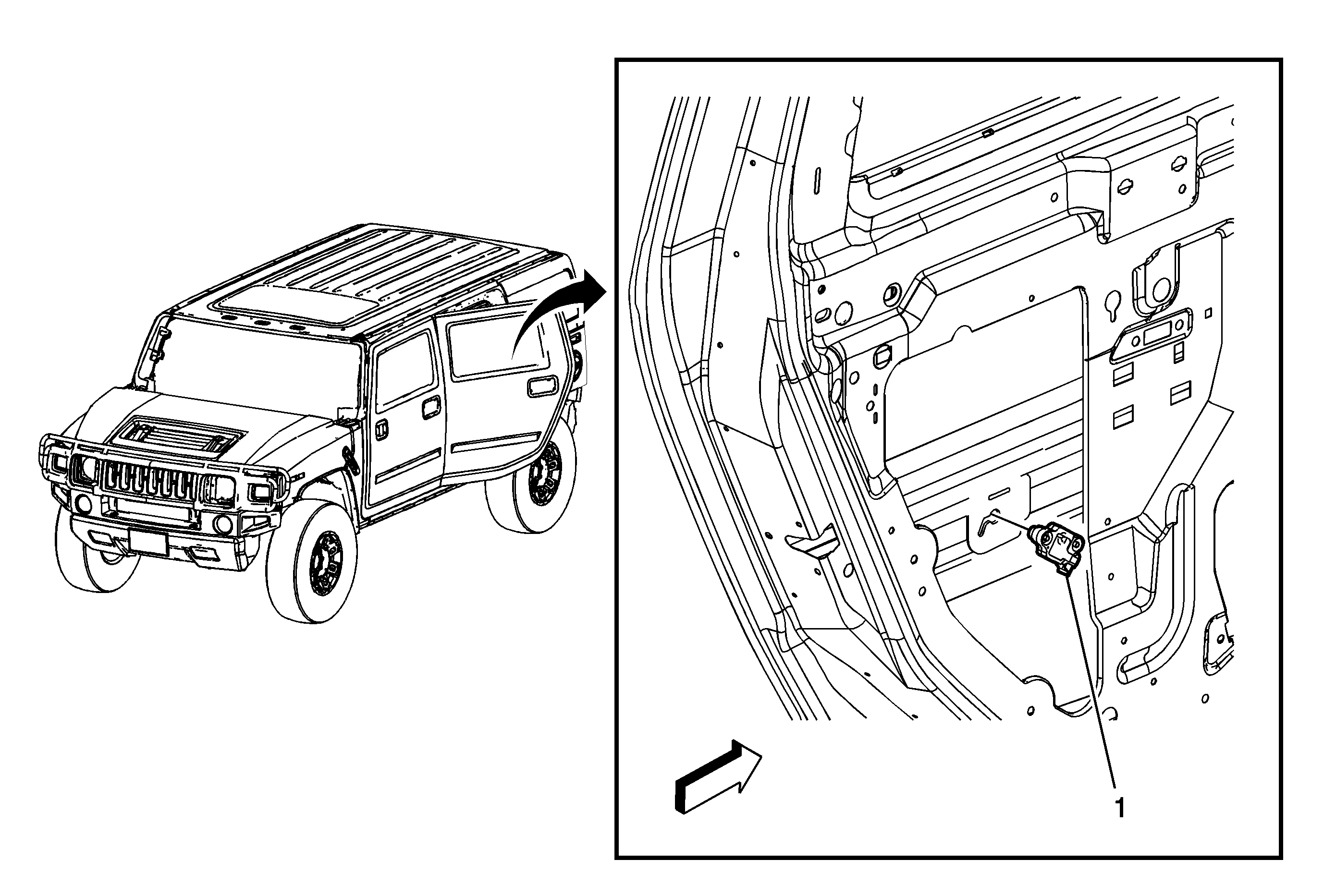 1