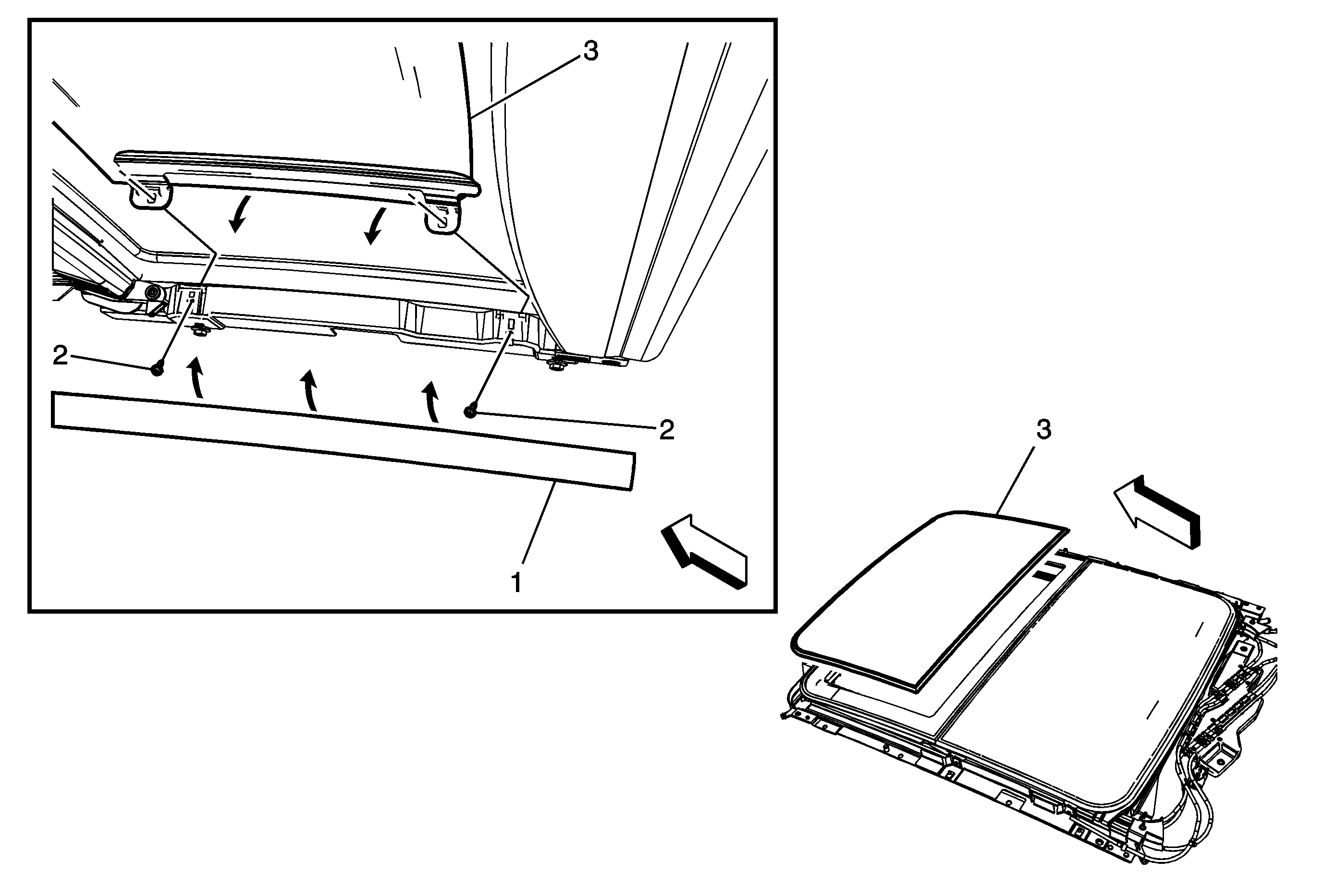 3
2
2
1
3