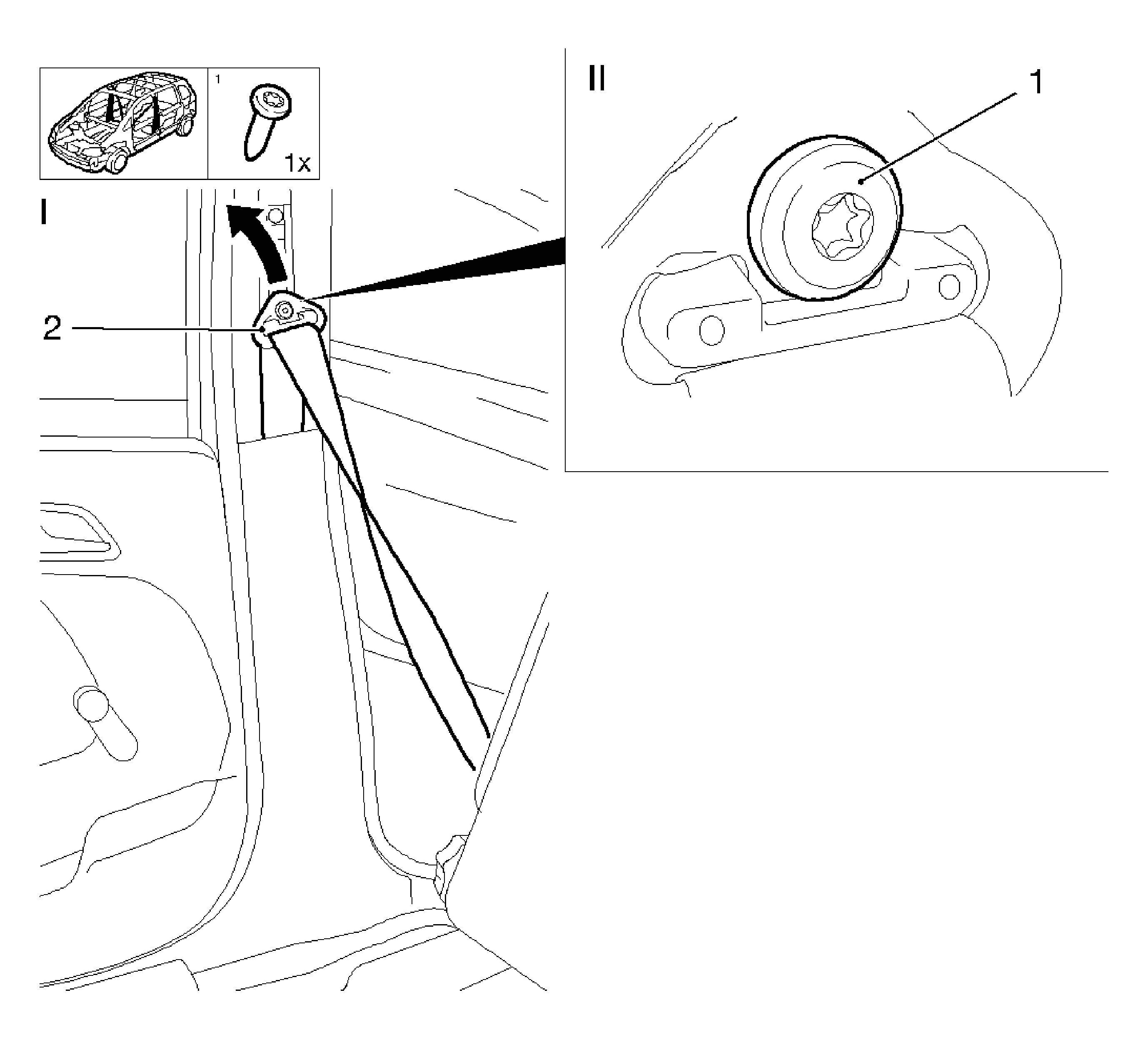 1
1x
I
2
II
1