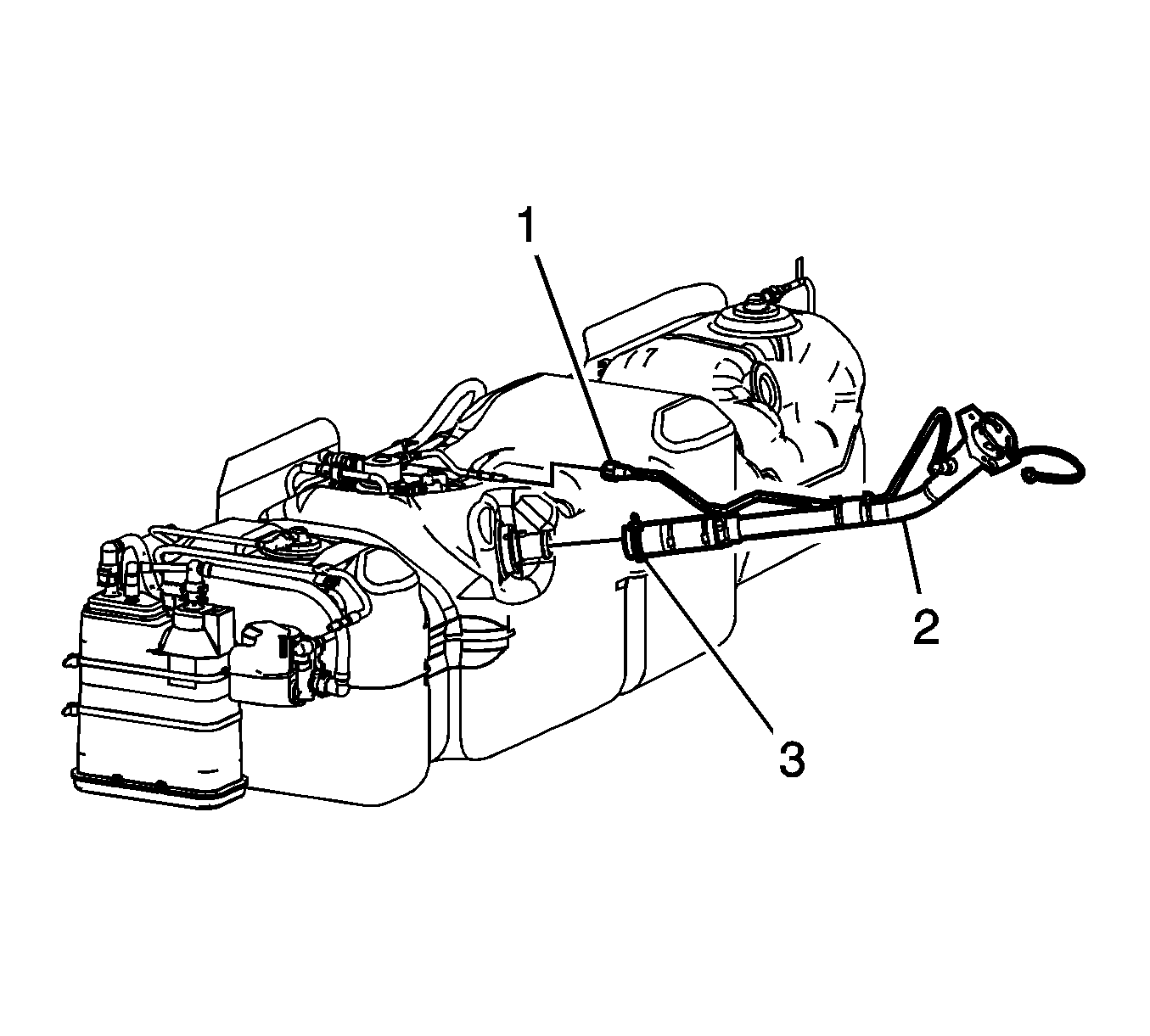 1
2
3