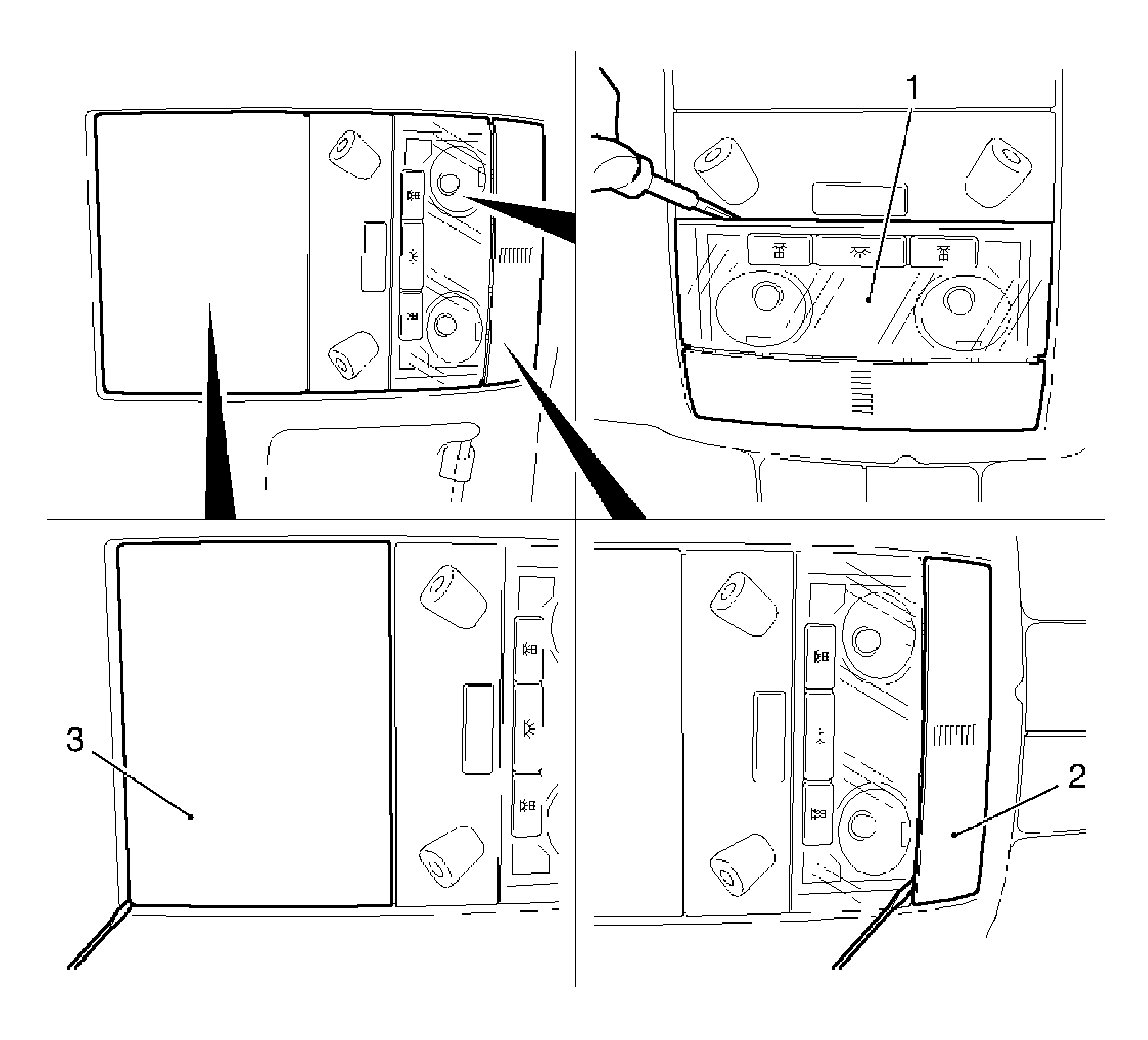 1

3

2