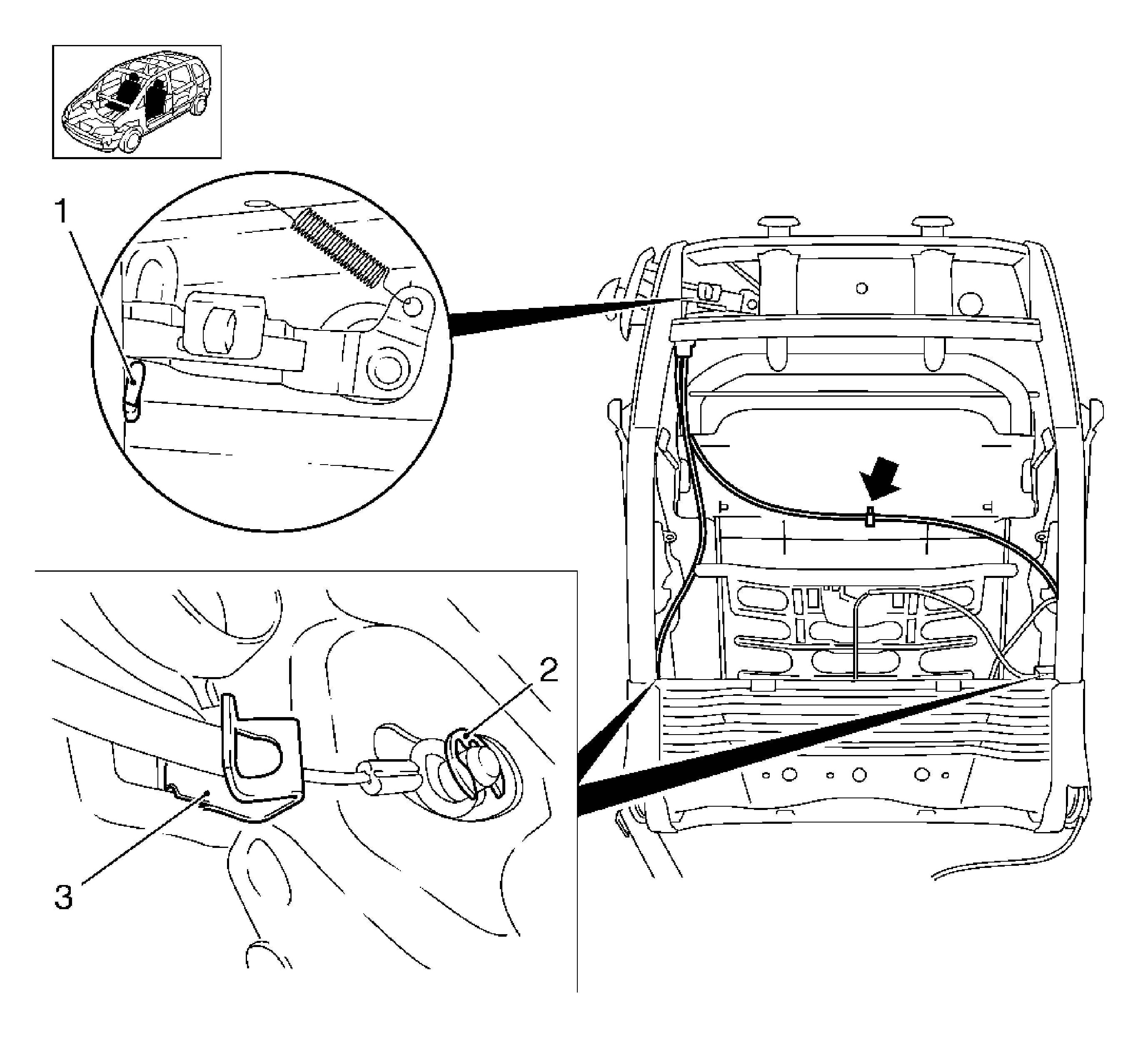 1

2

3