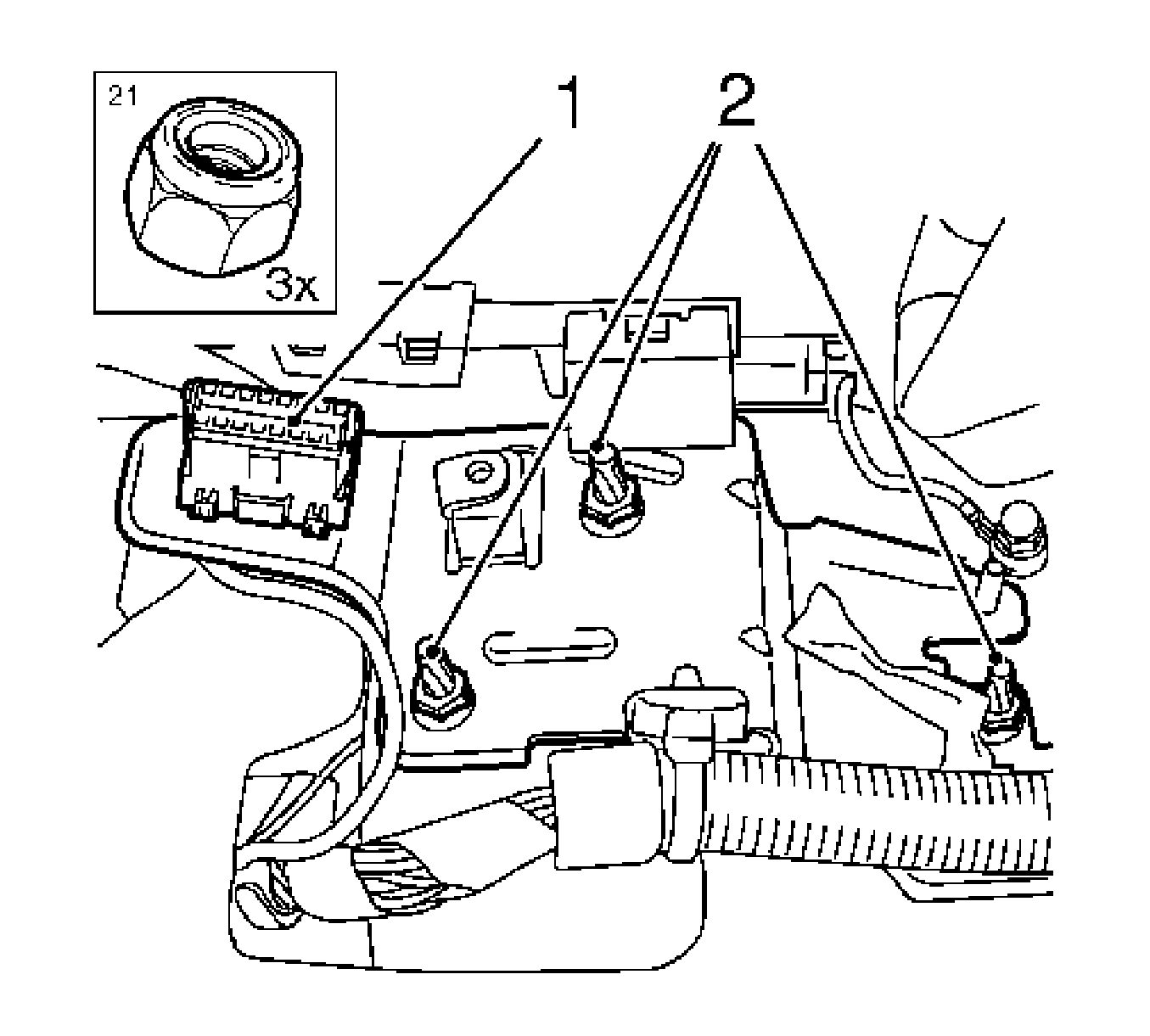 21

3x

1

2