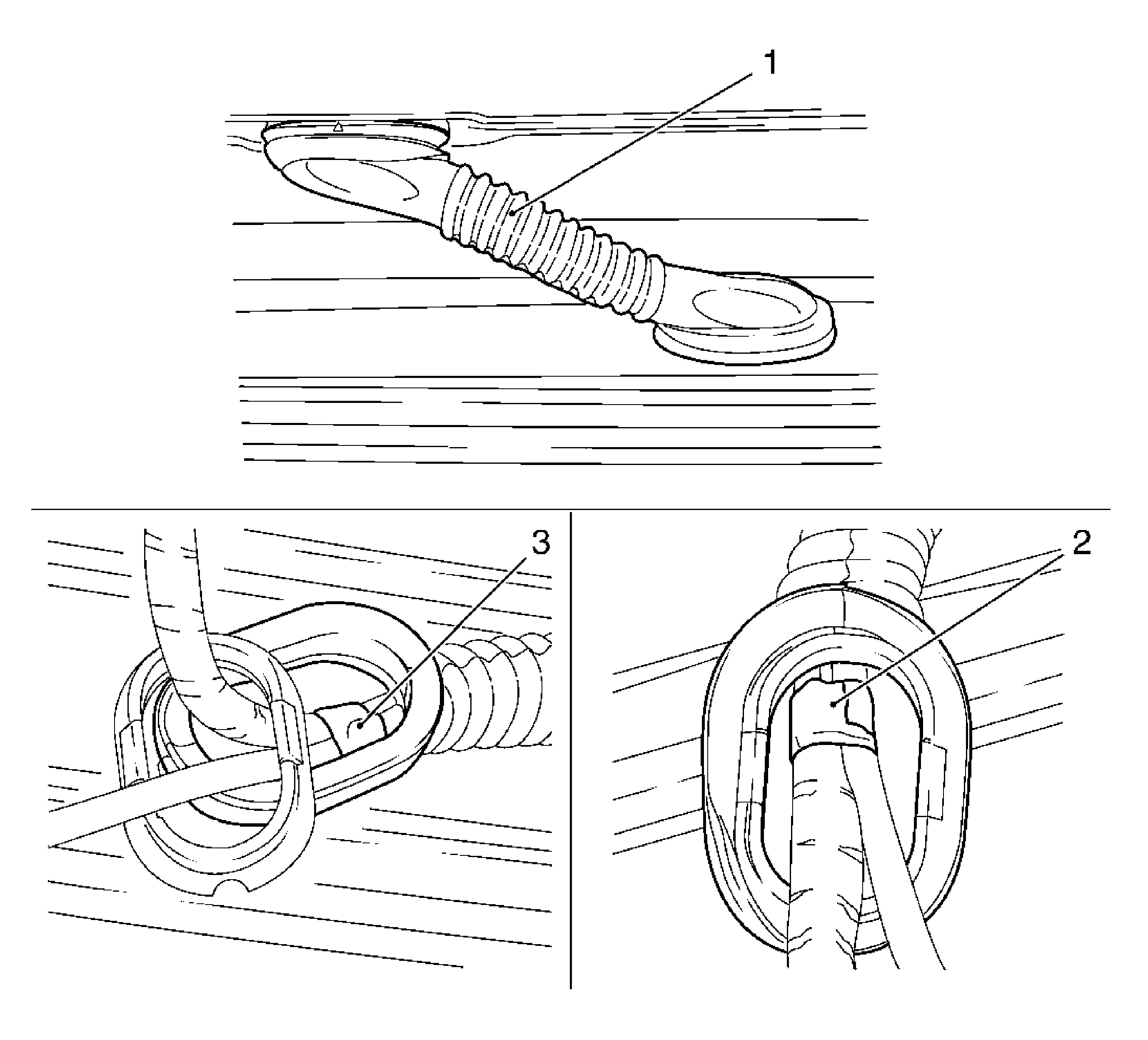 1

3

2