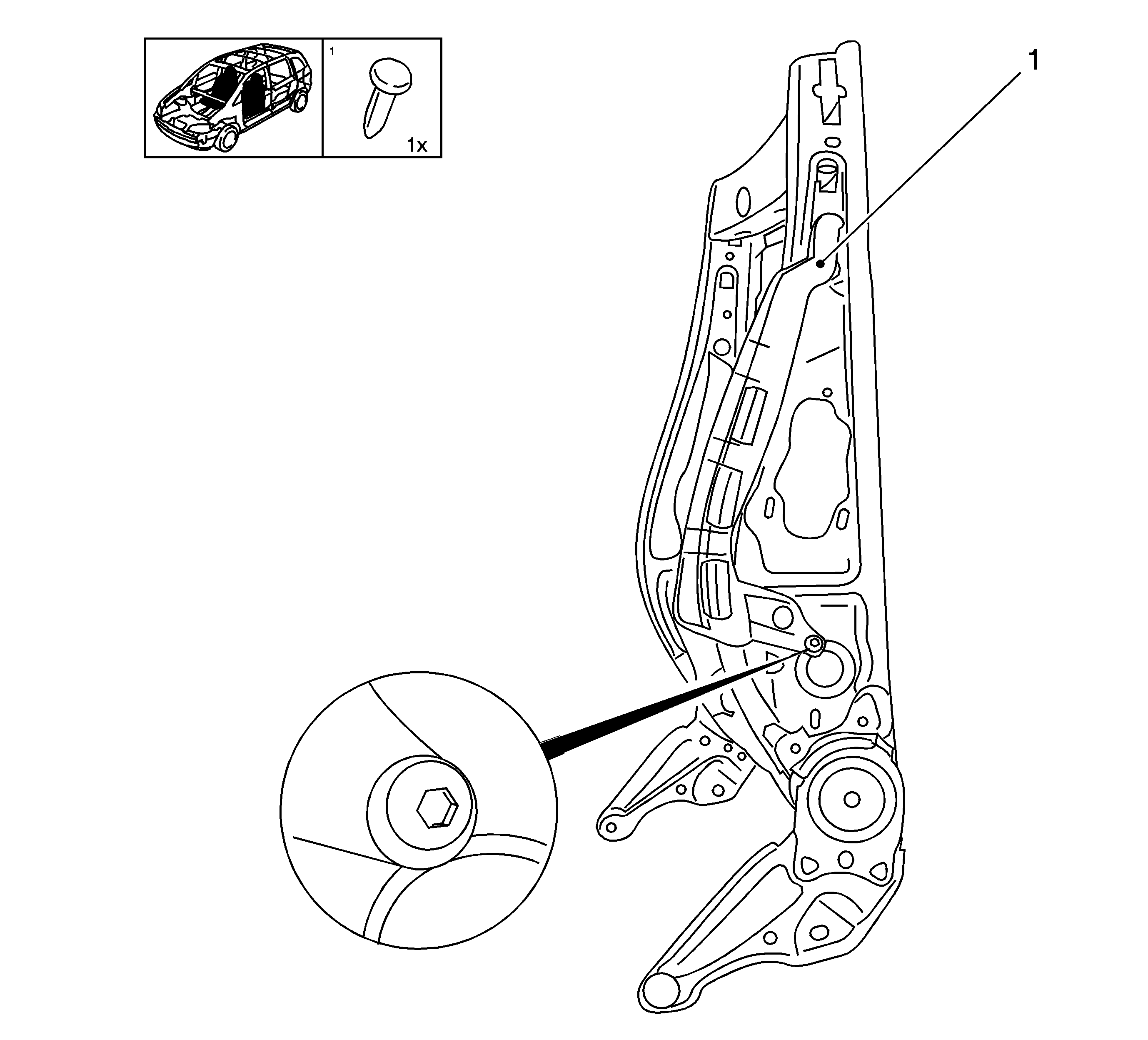 1
1x
1