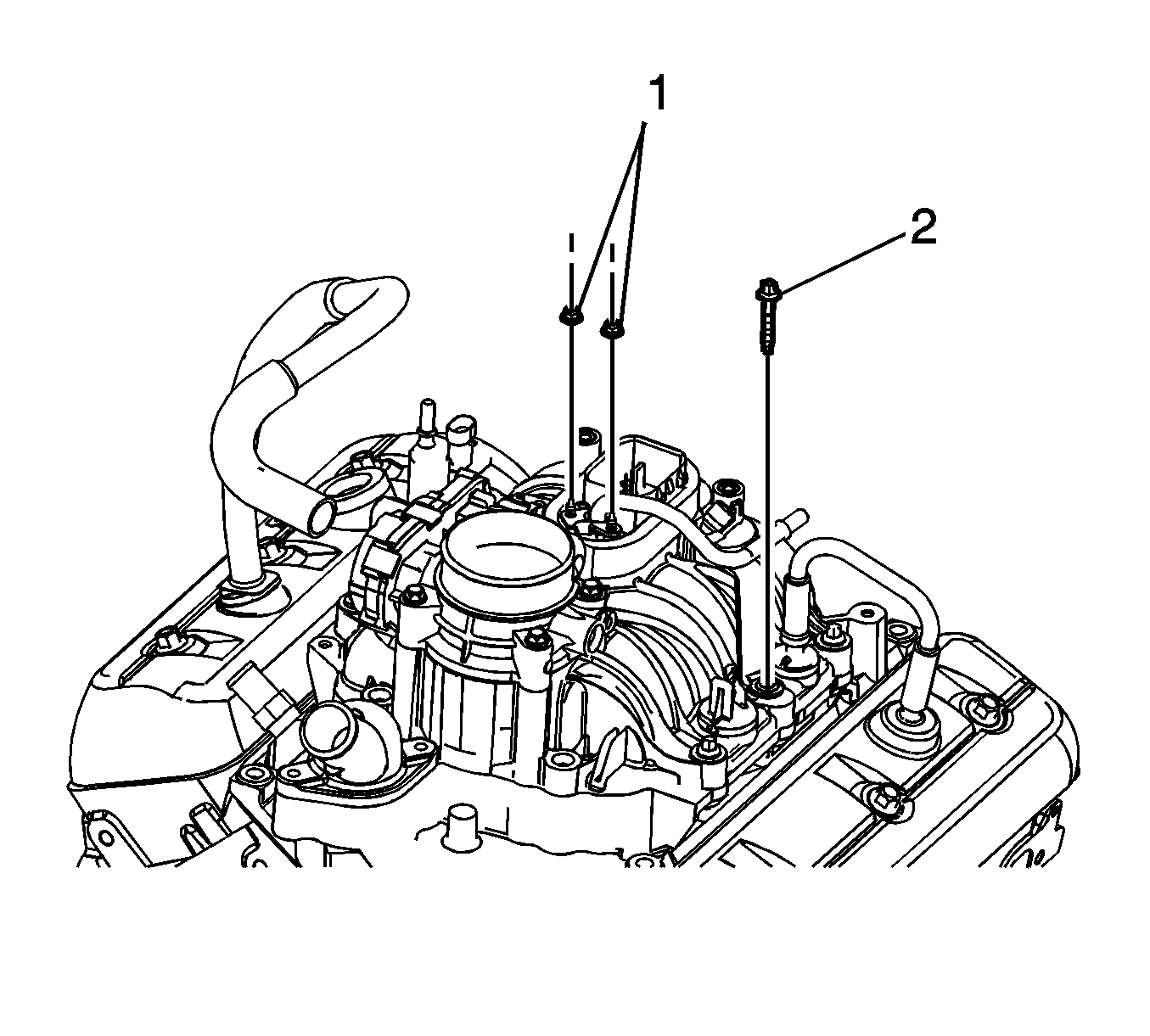 1

2