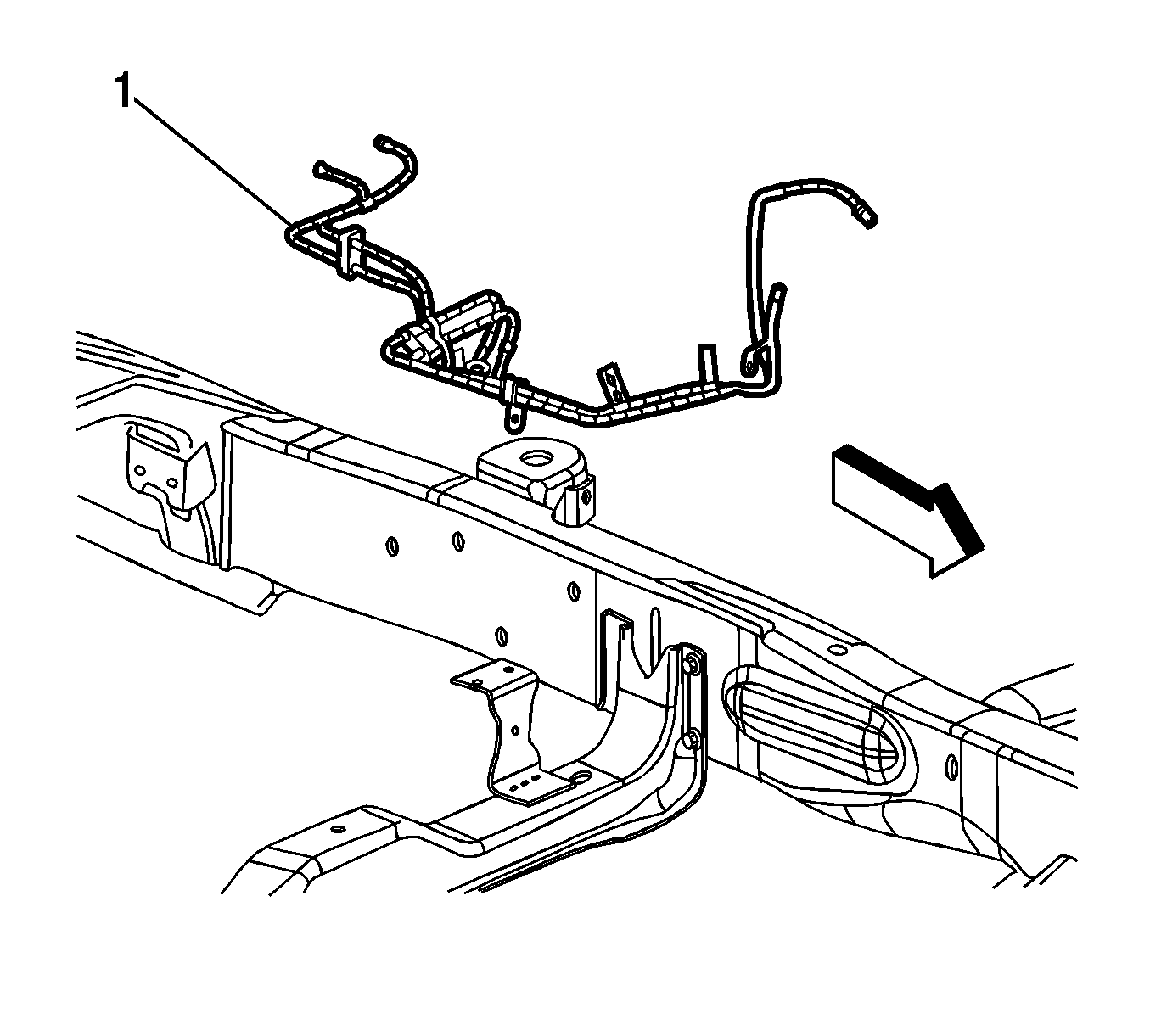 1