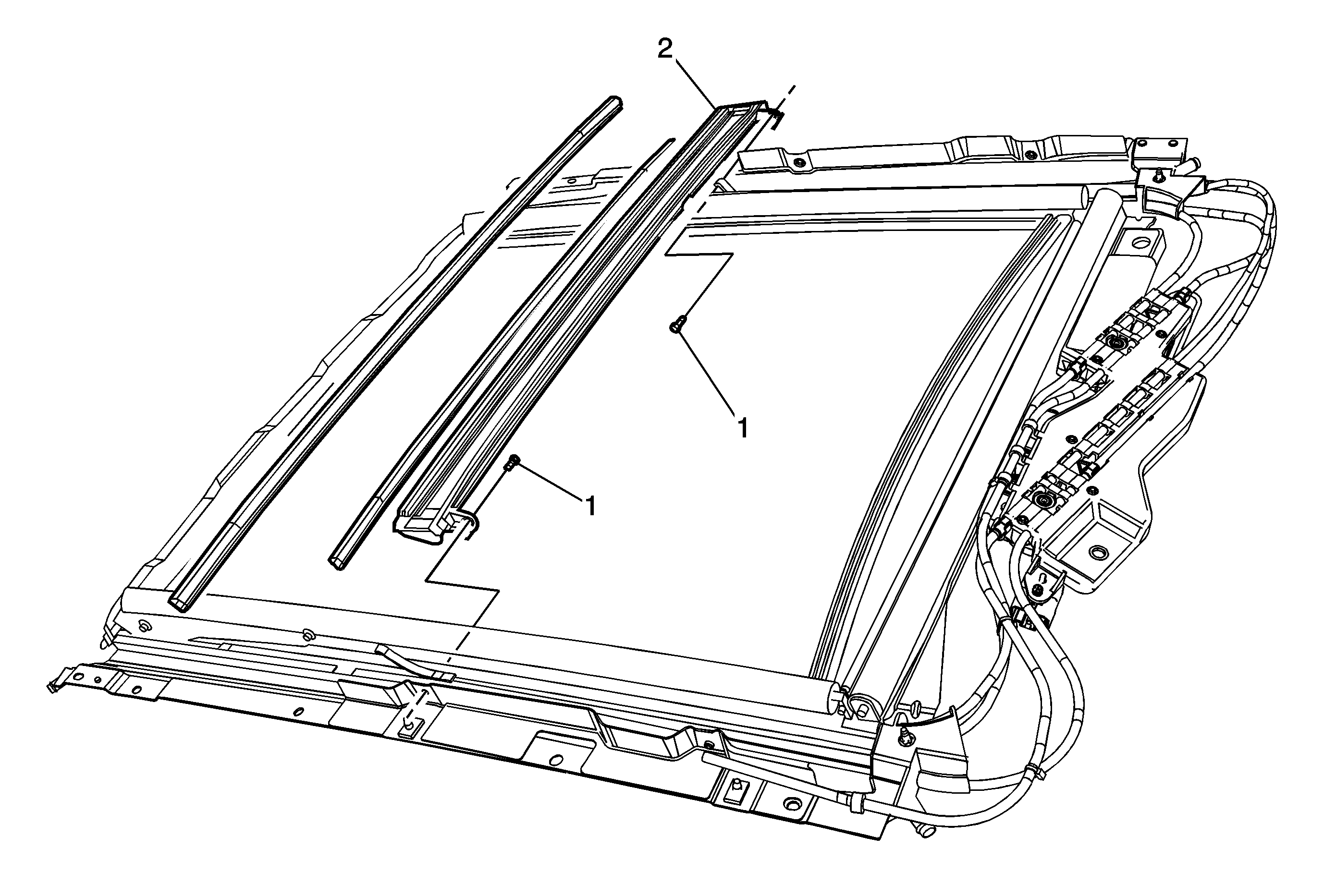 2

1

1