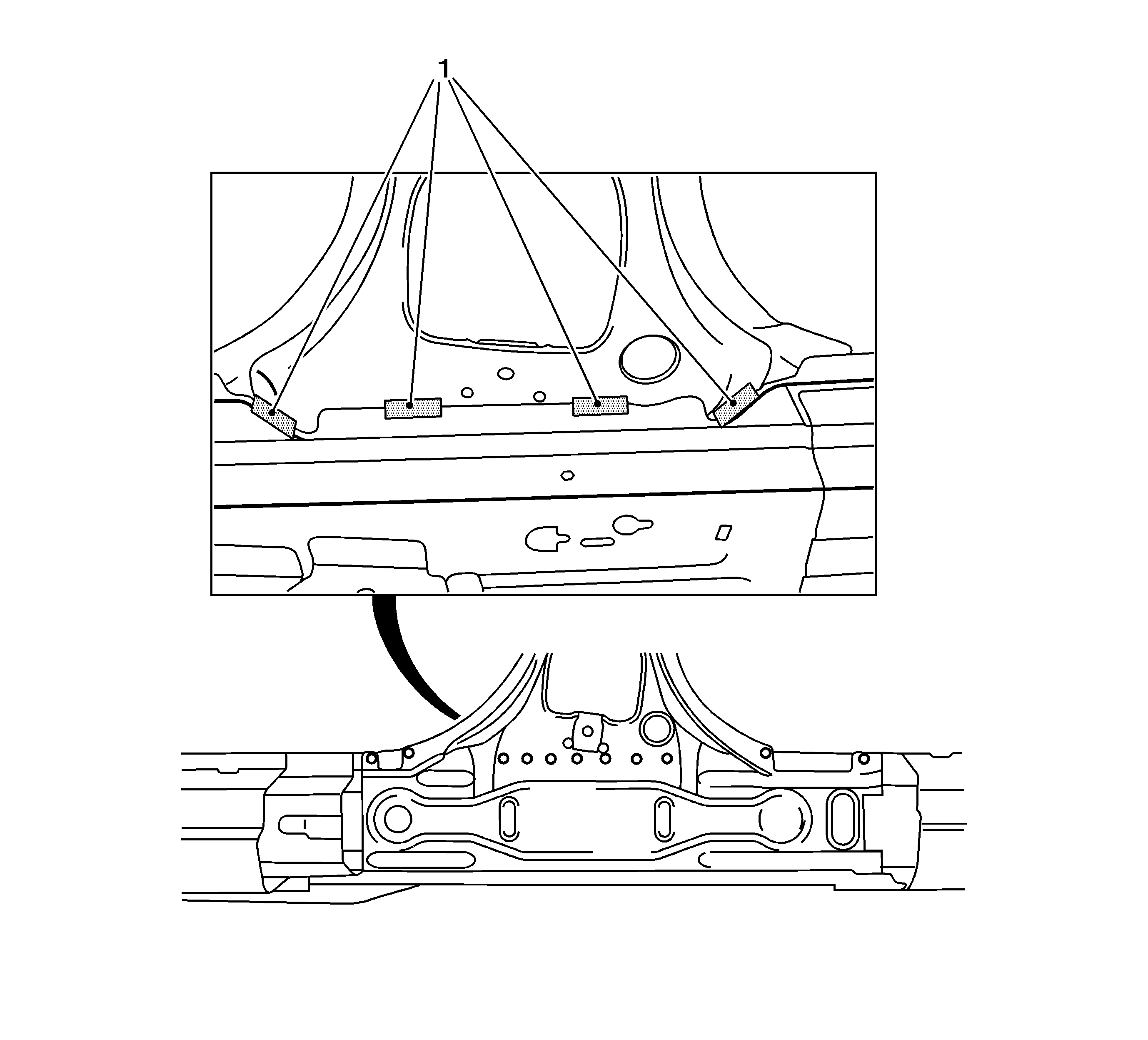 1