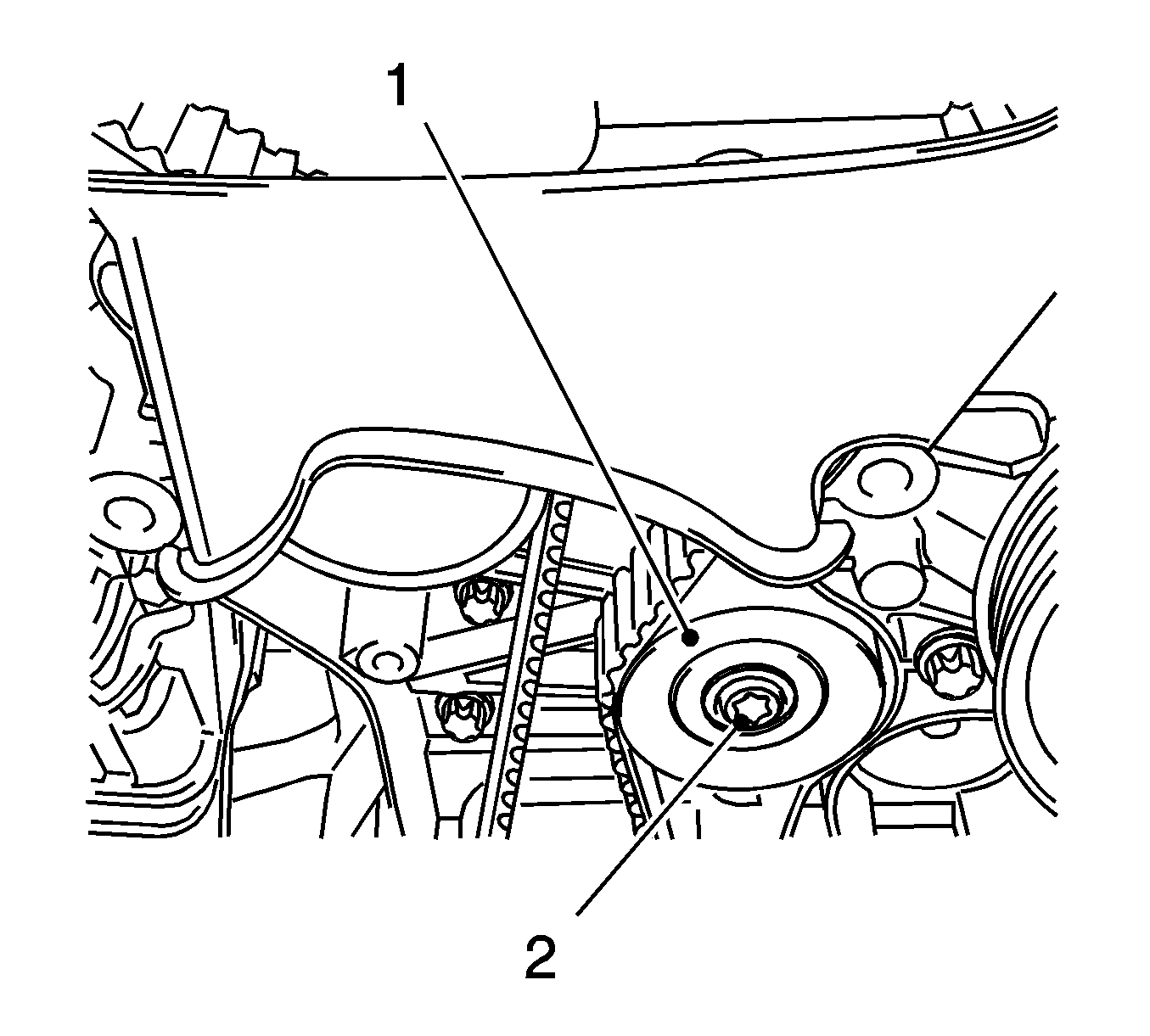 1

2