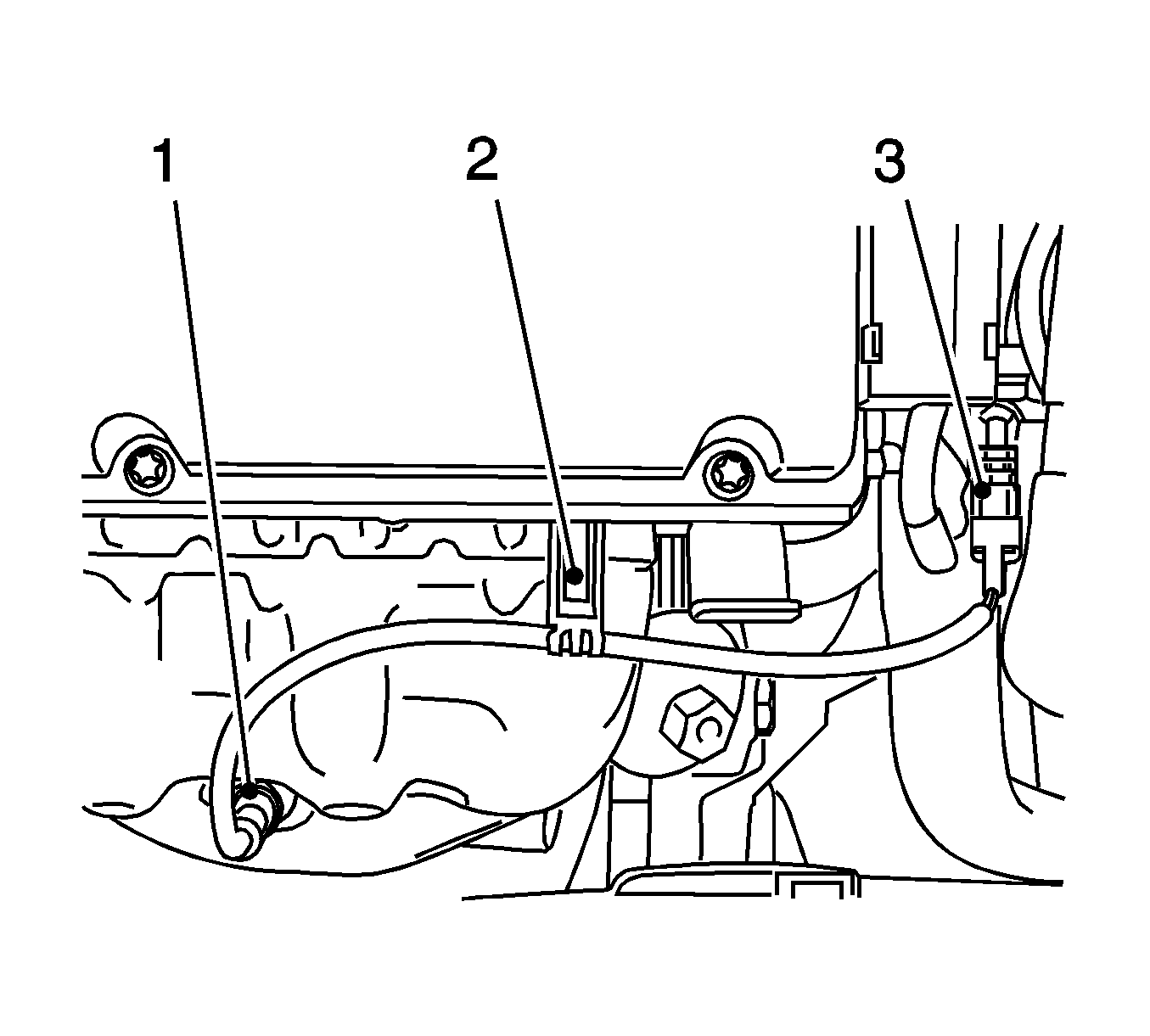 1
2
3