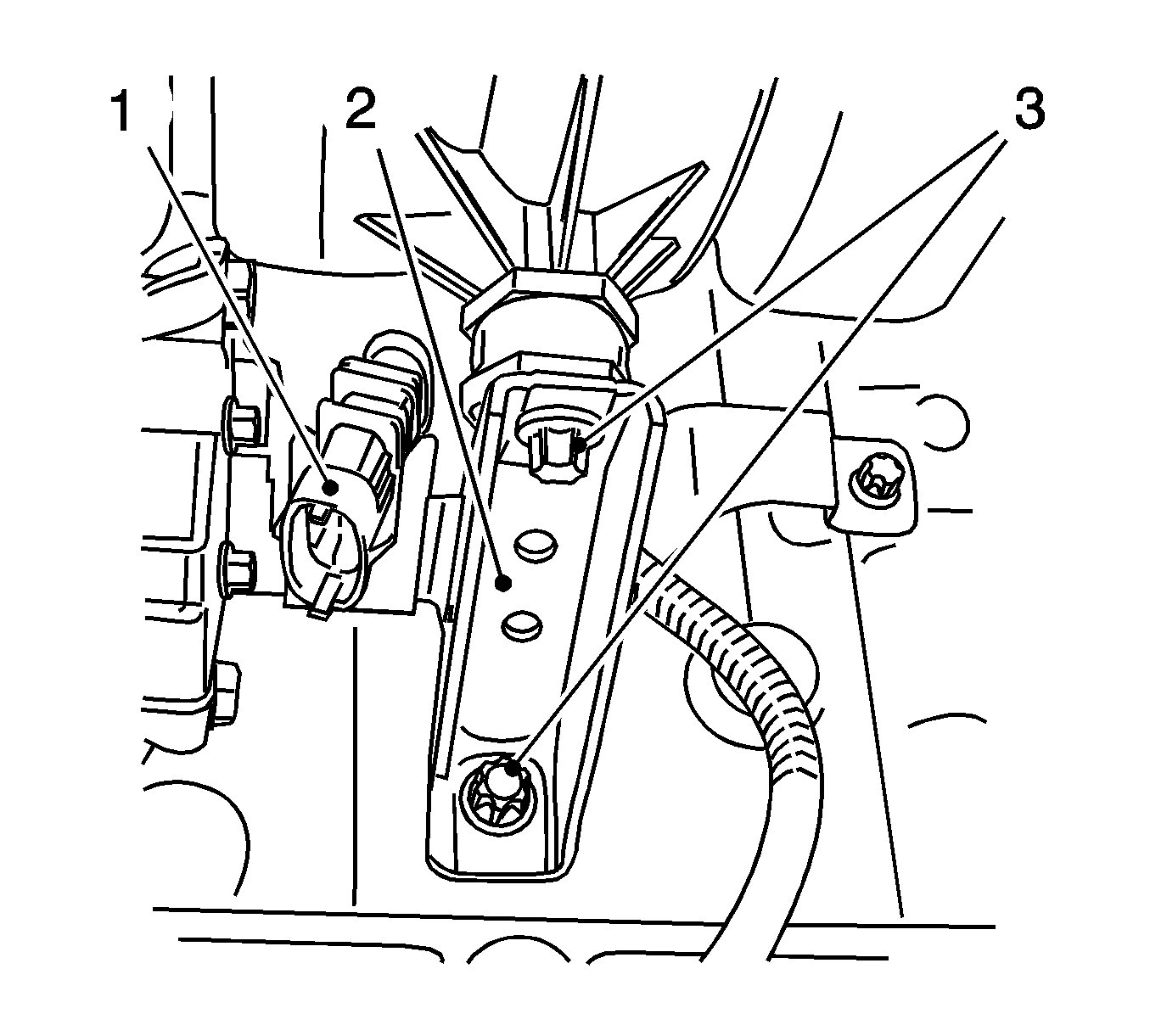 1
2
3