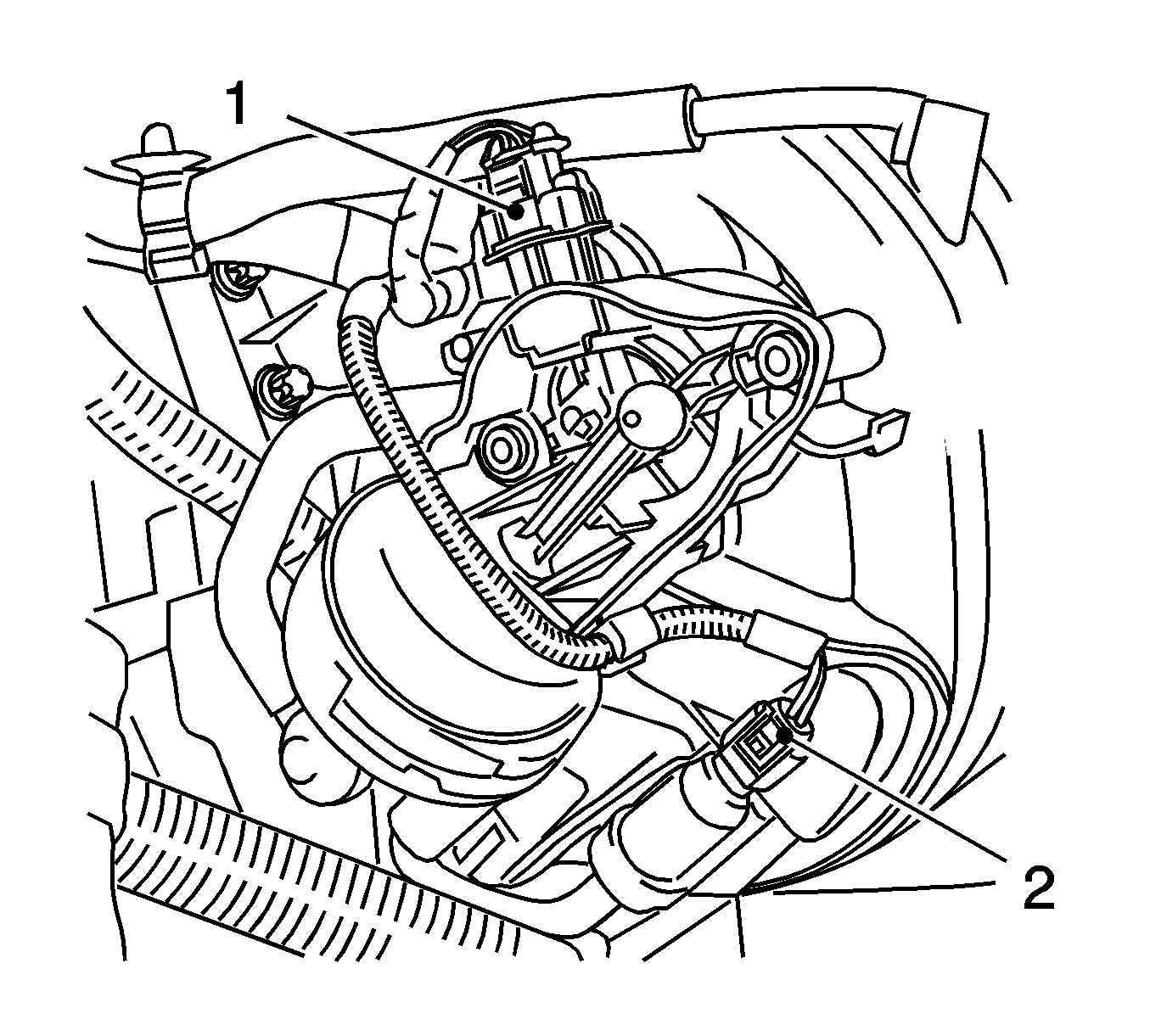 1
2