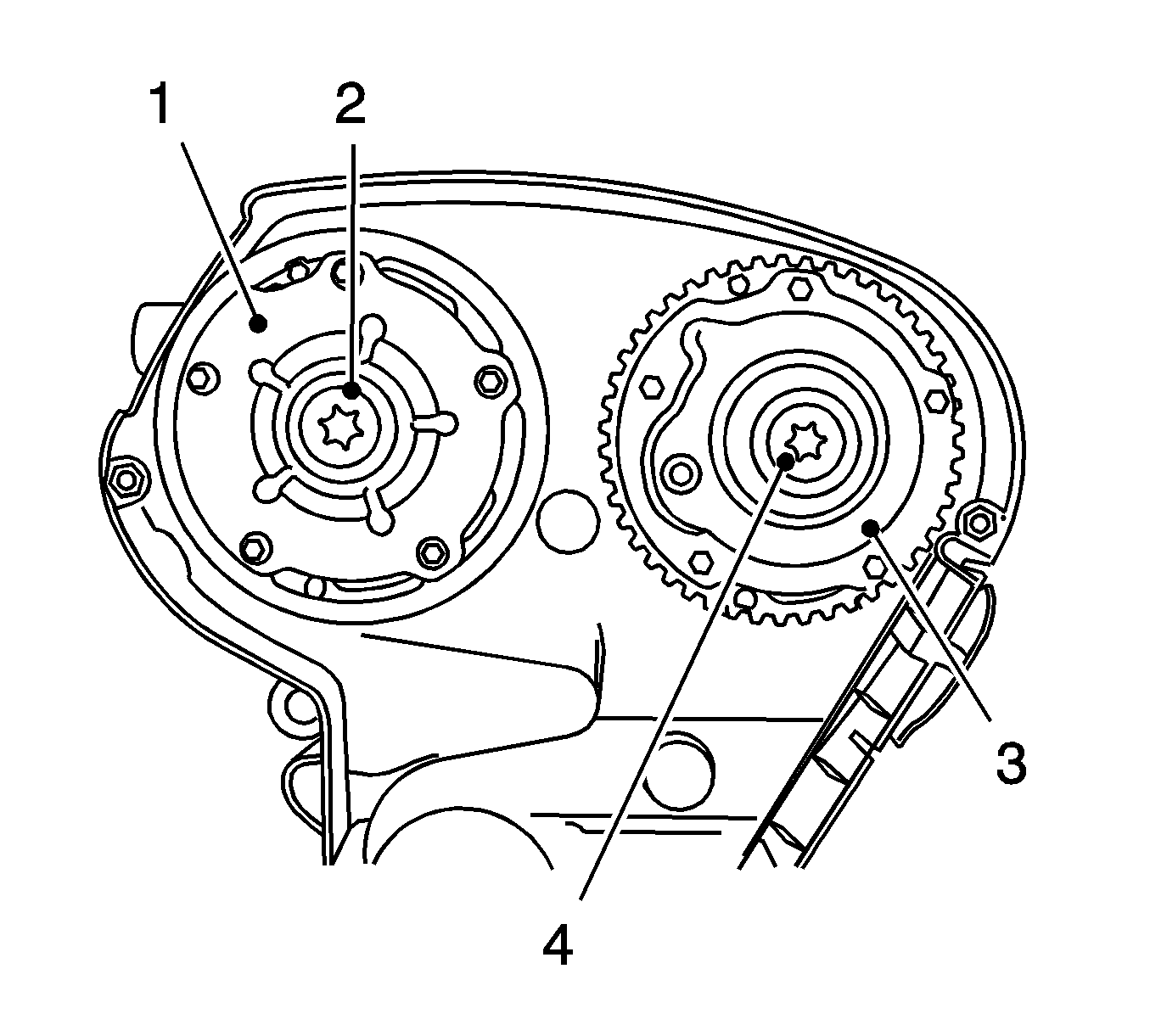 1
2
3
4