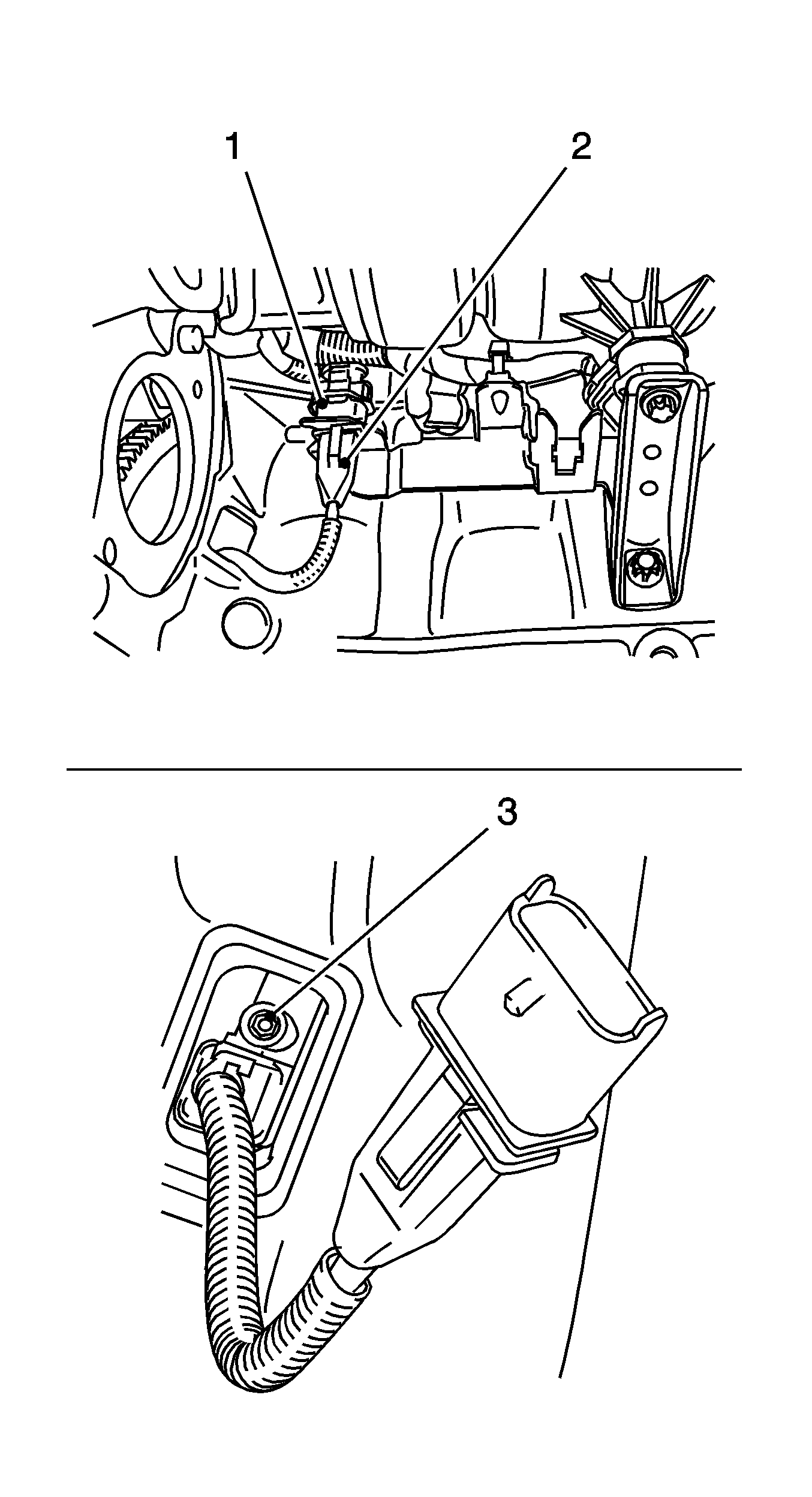 1
2
3