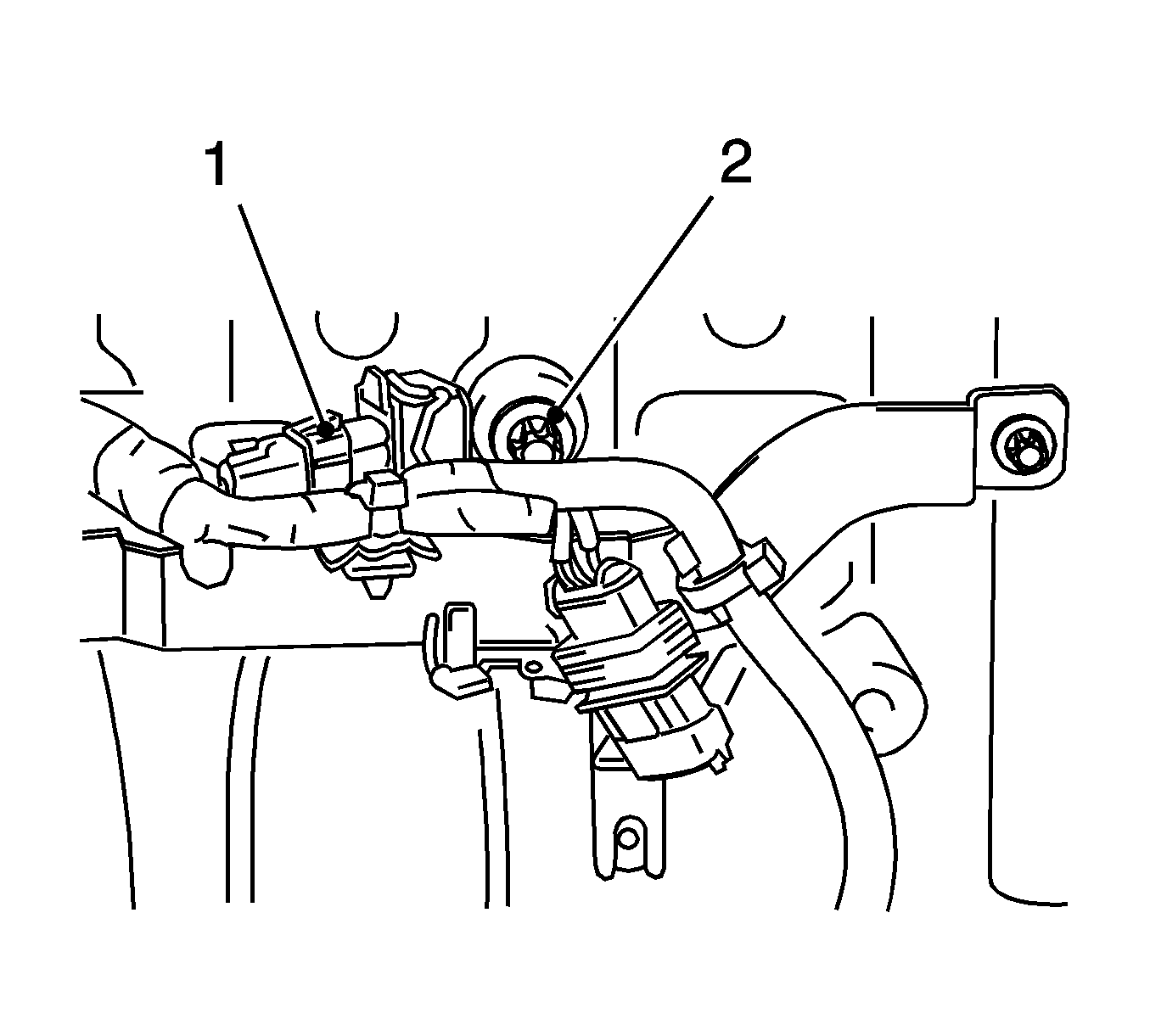 1
2