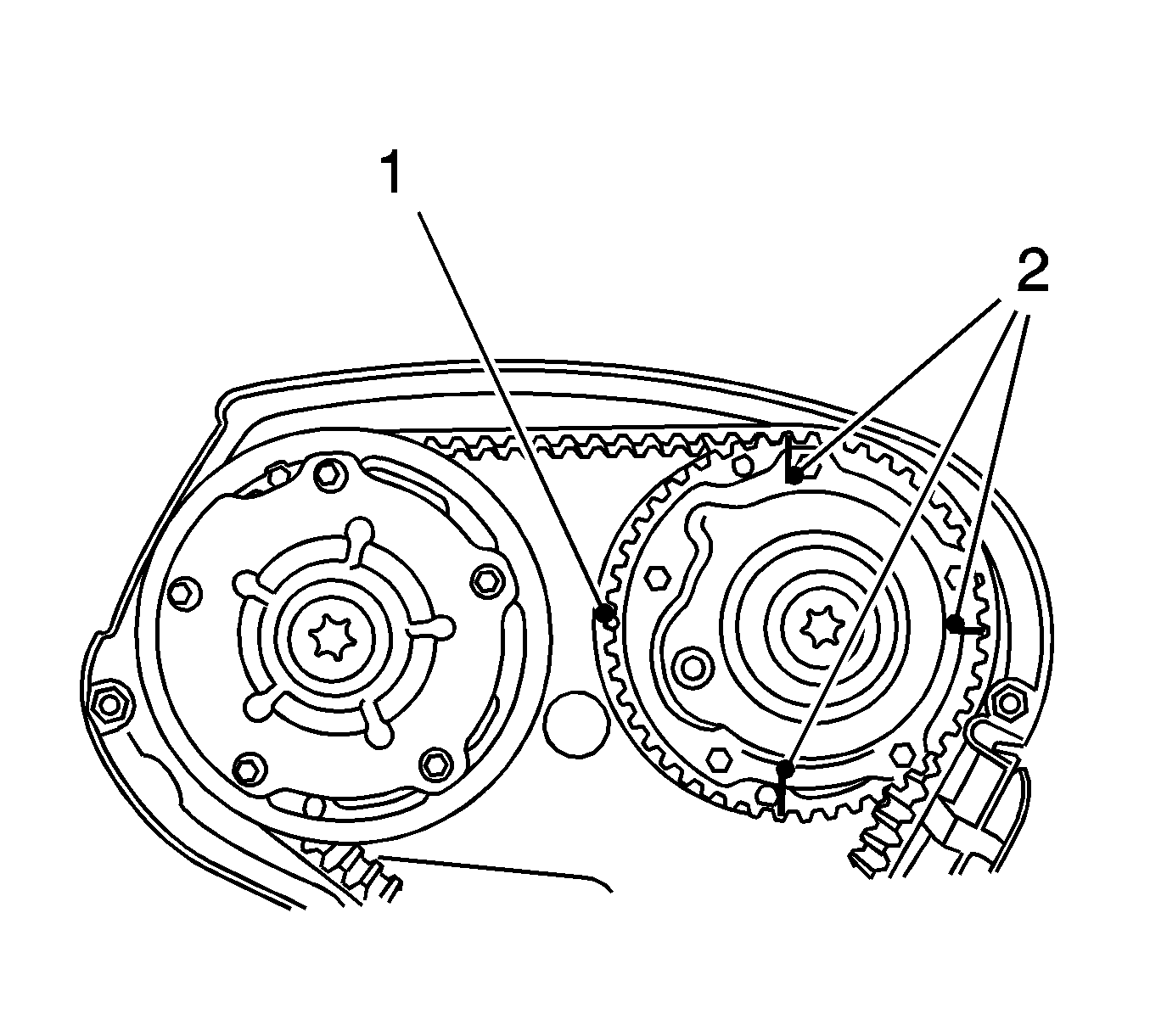 1
2