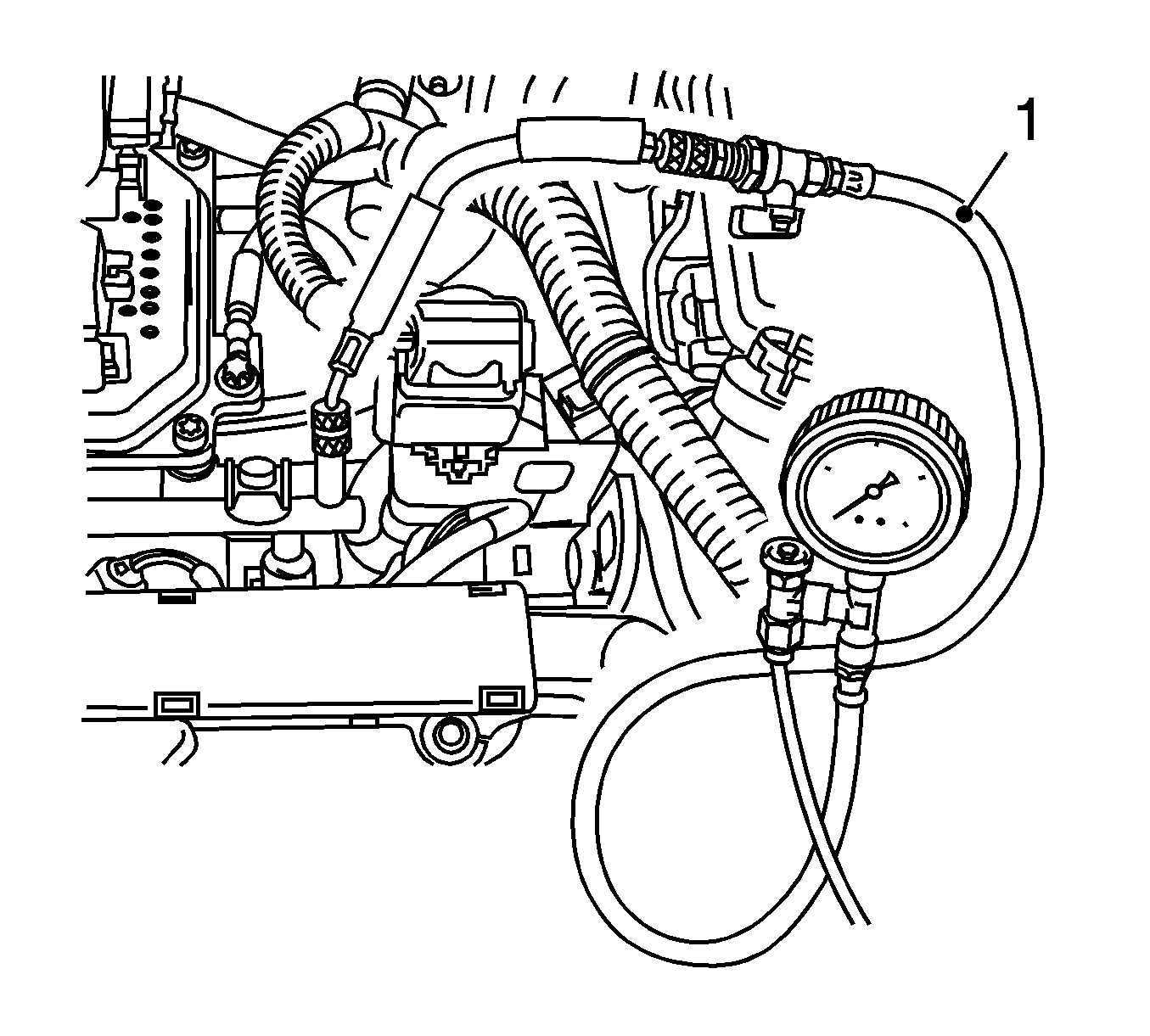 1