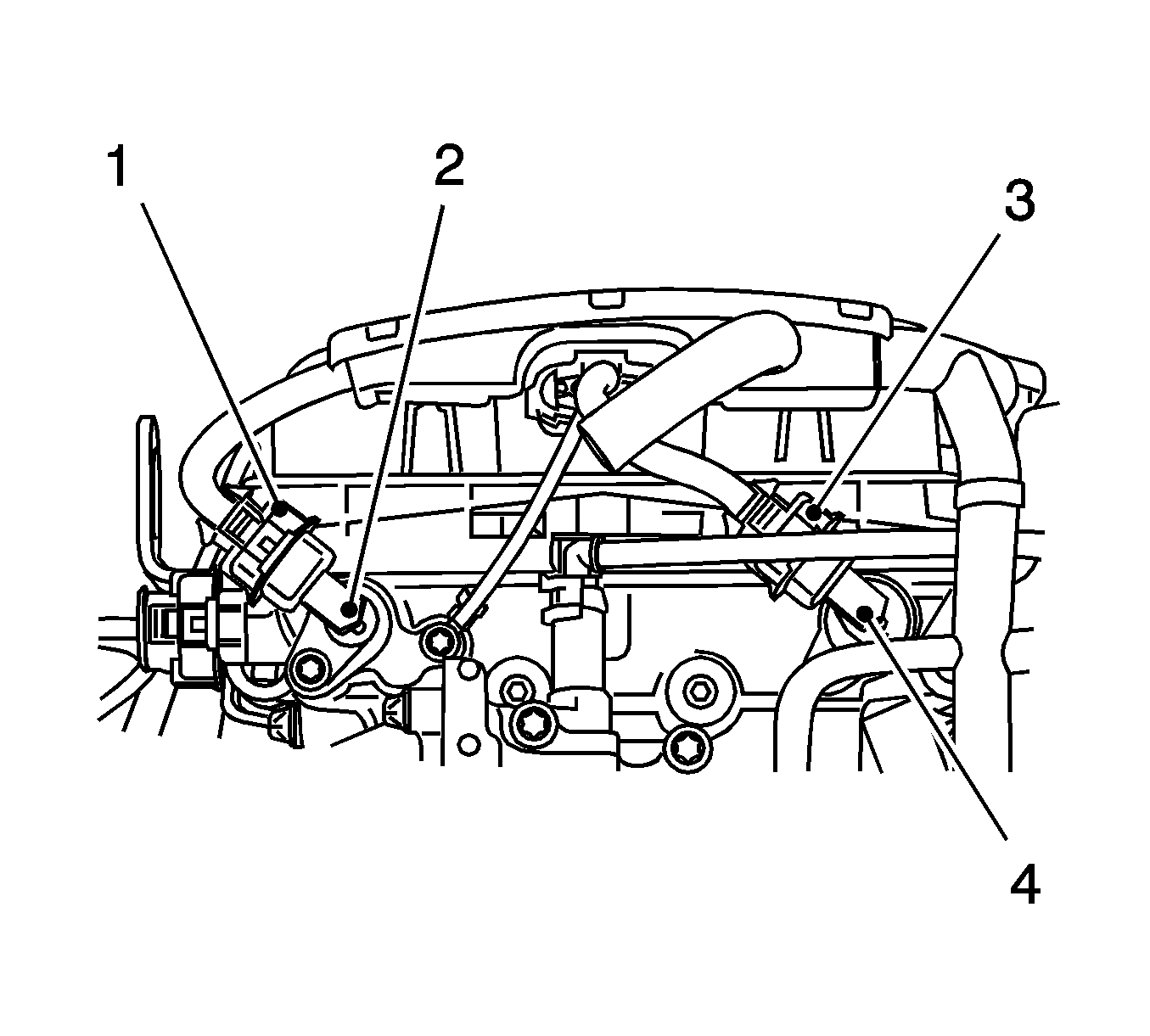 1
2
3
4