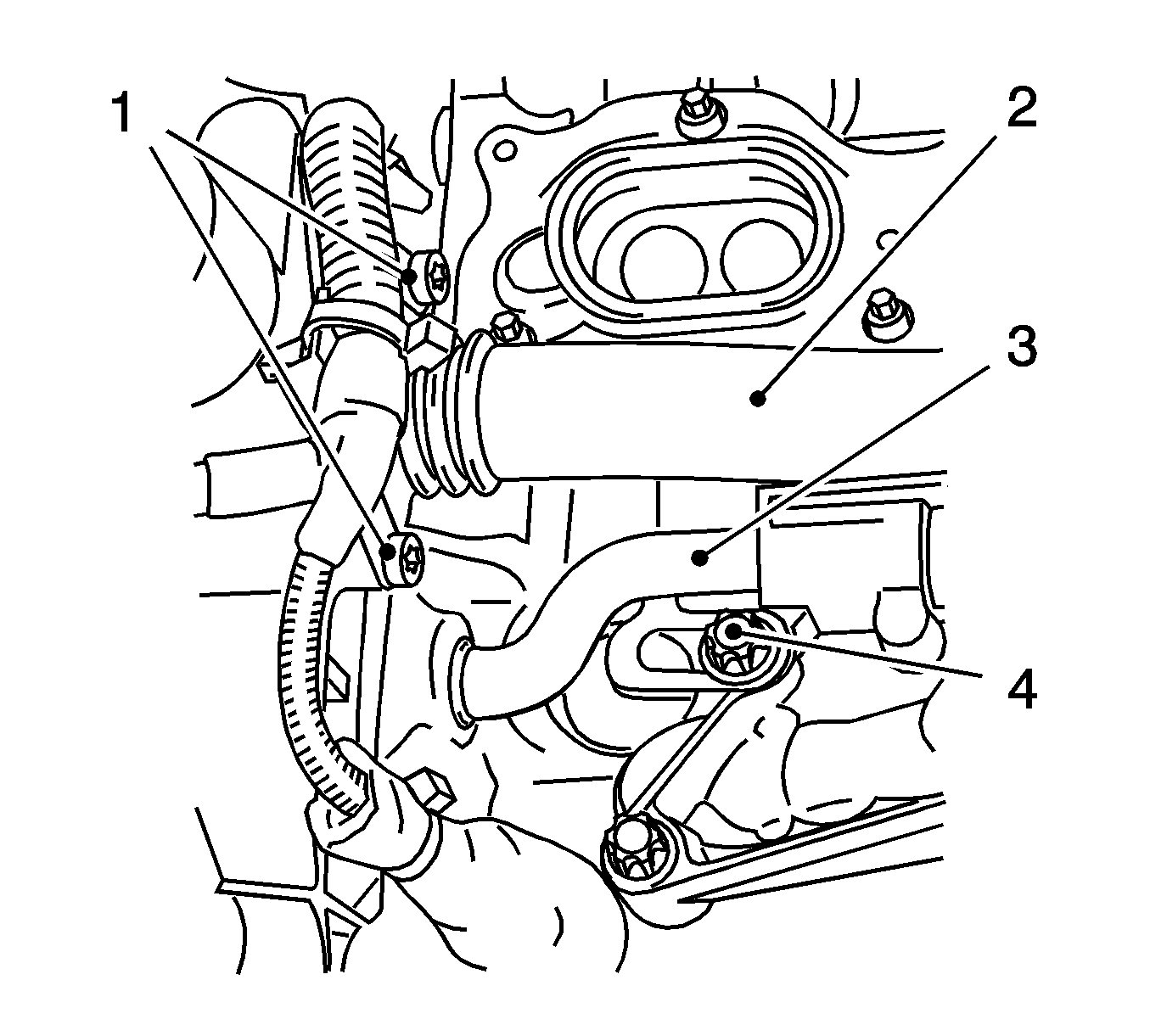 1
2
3
4