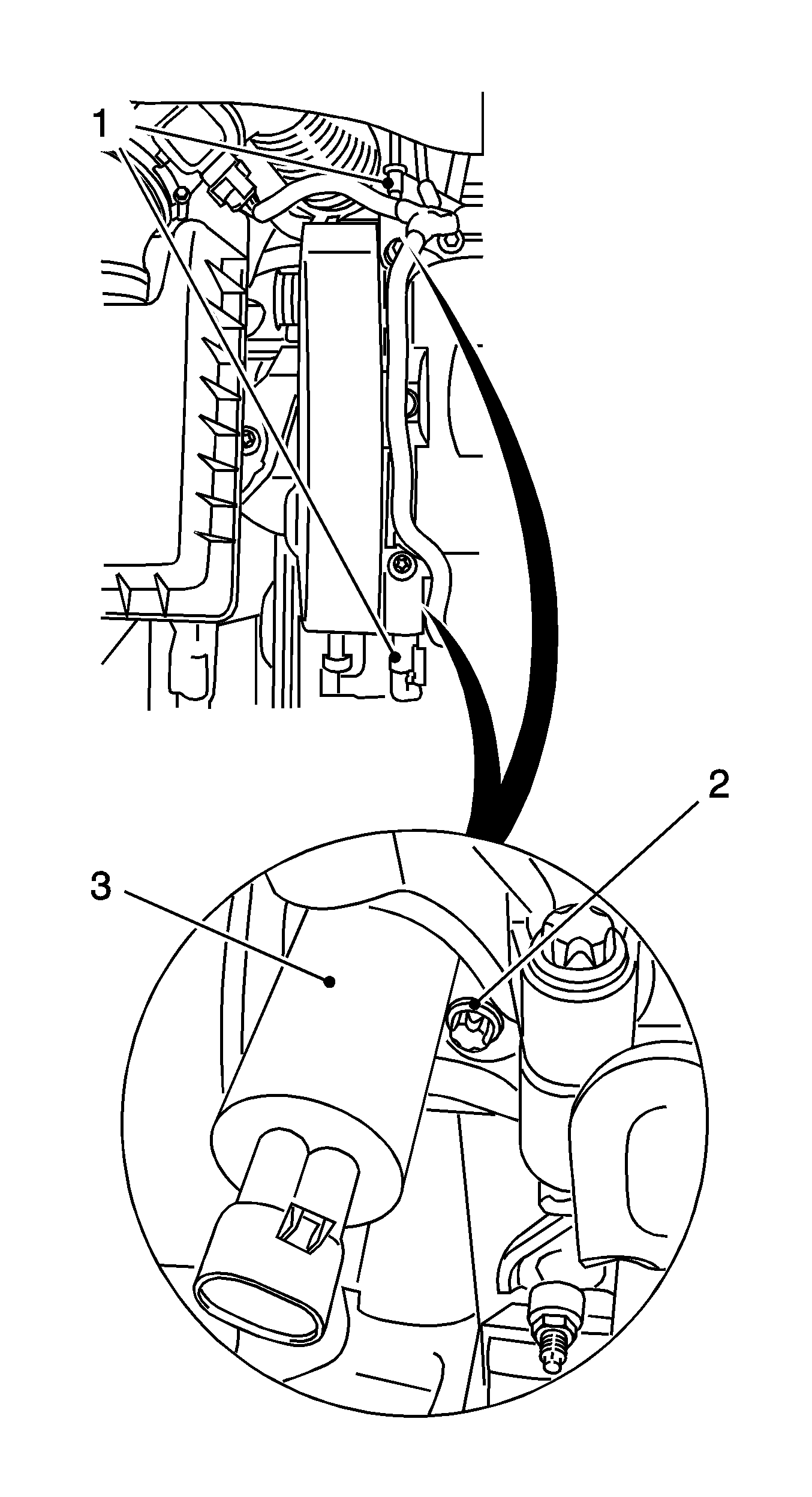 1
2
3