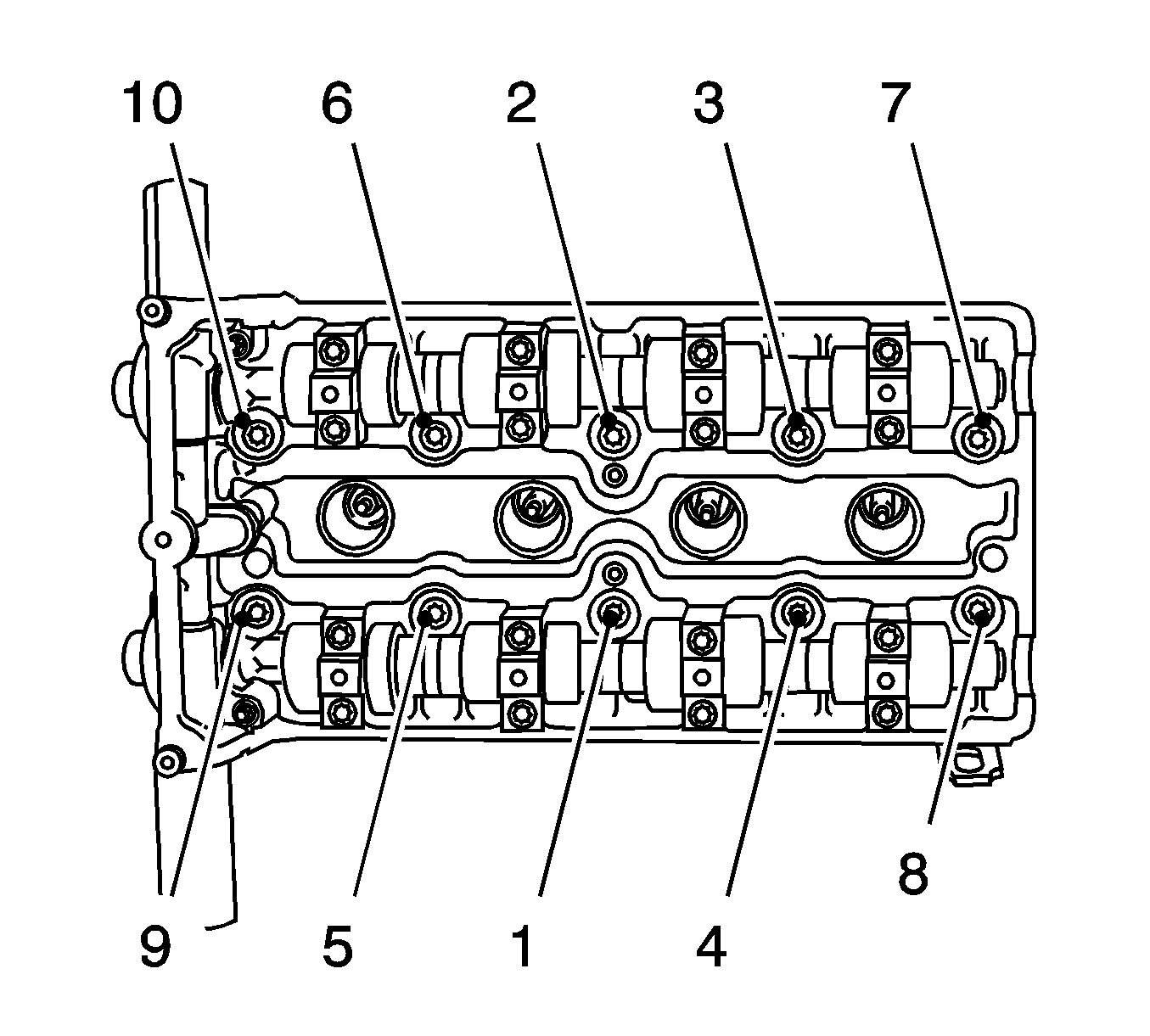 10
6
2
3
7
9
5
1
4
8