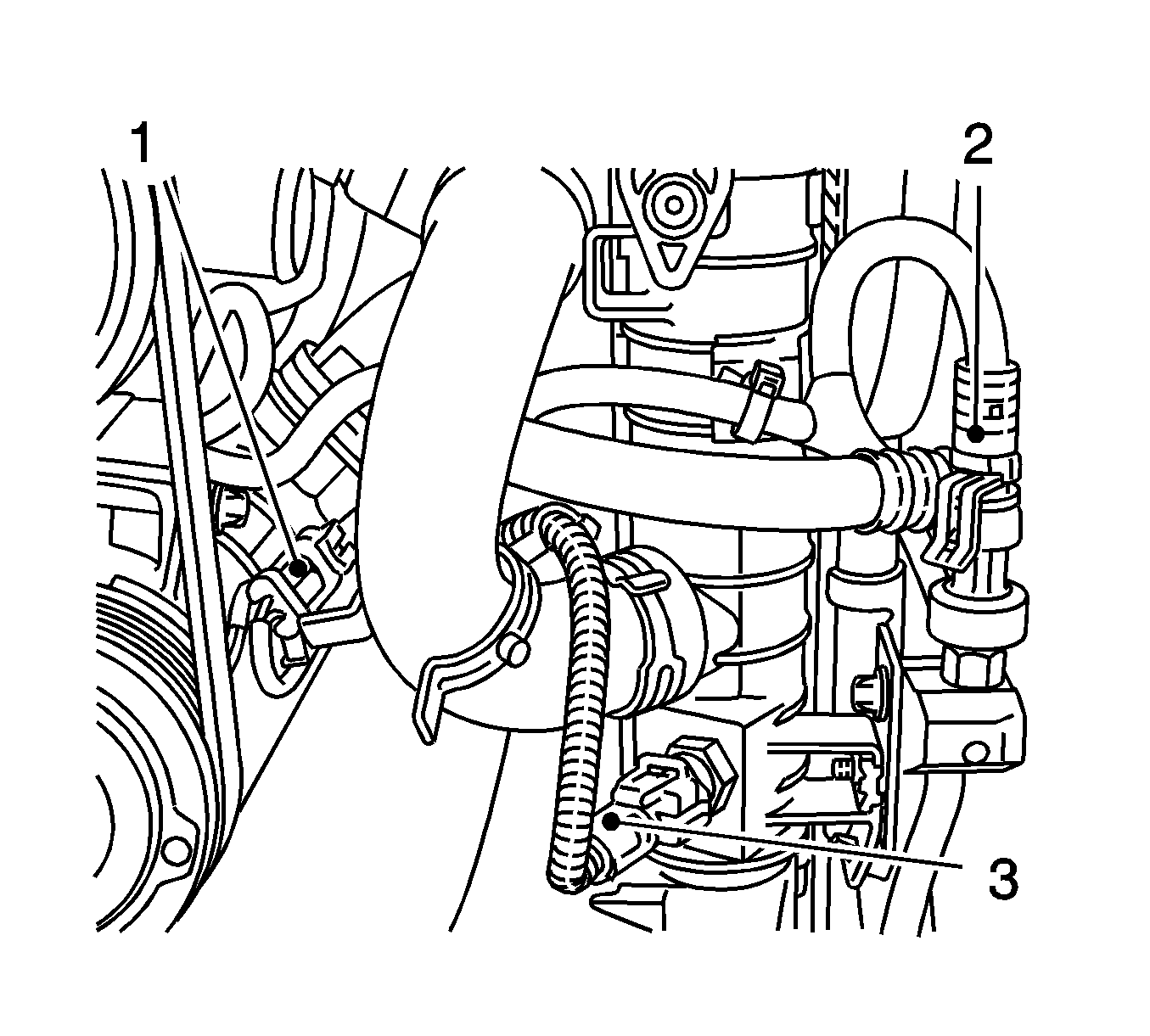 1
2
3