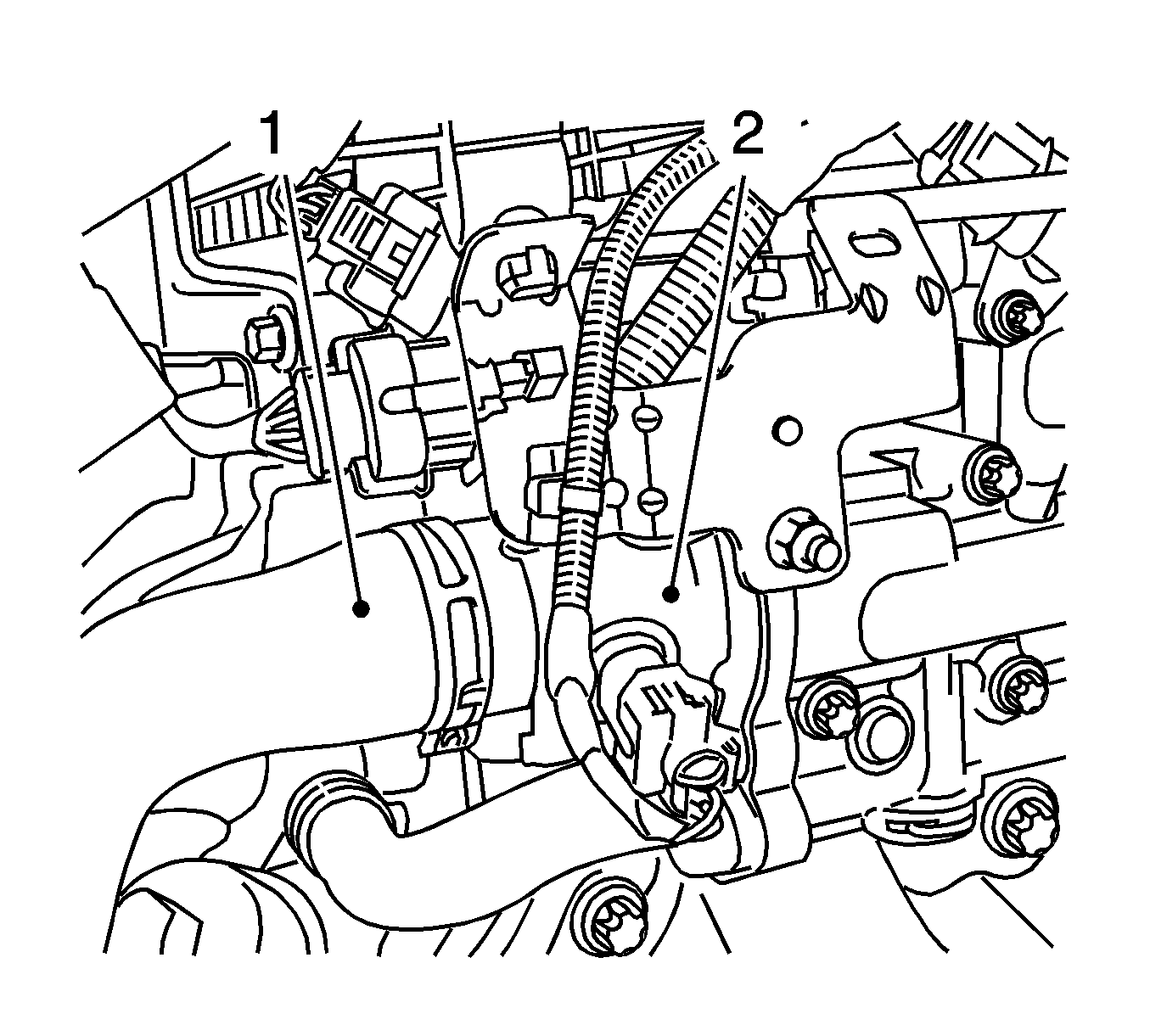 1
2