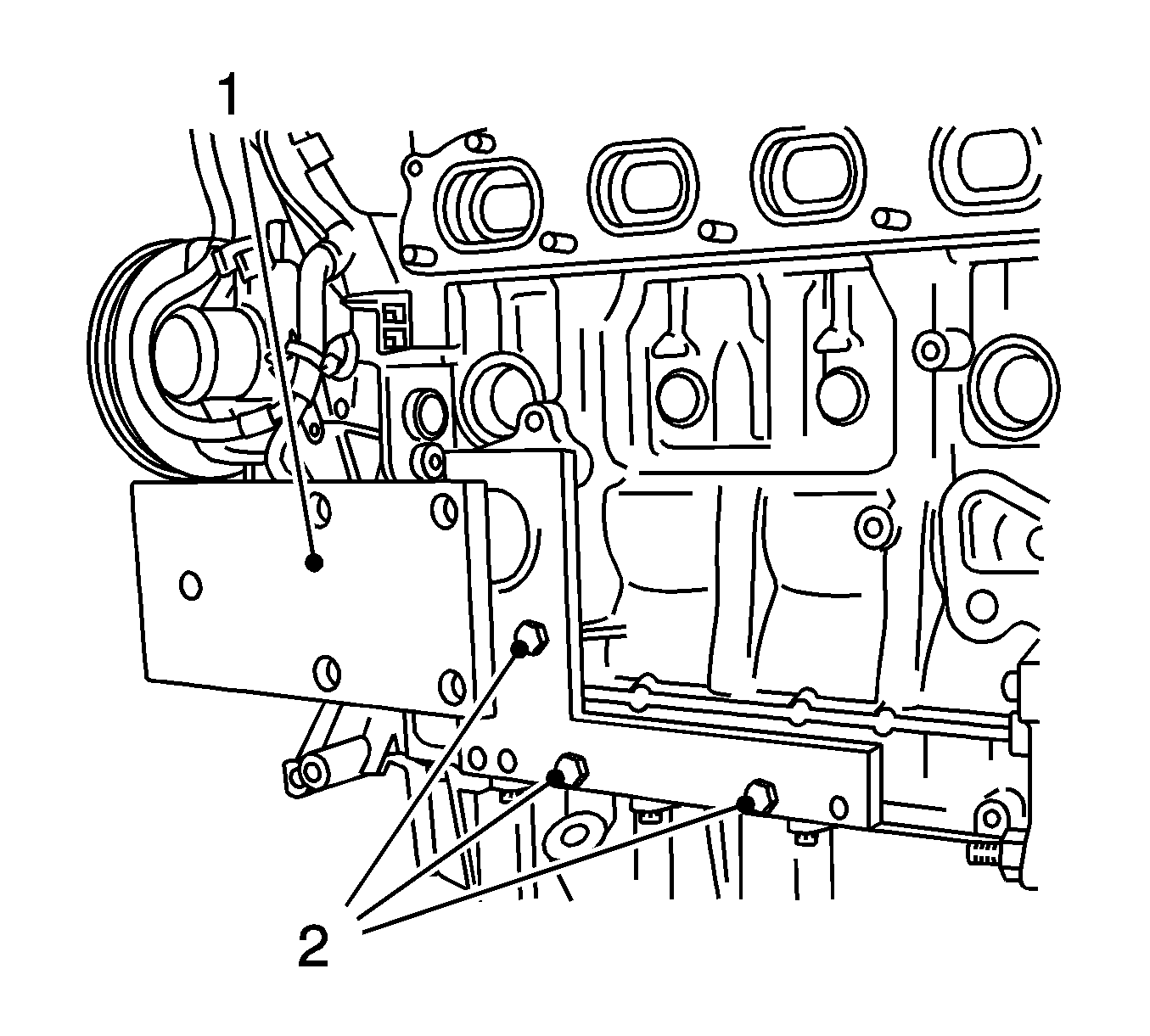 1

2