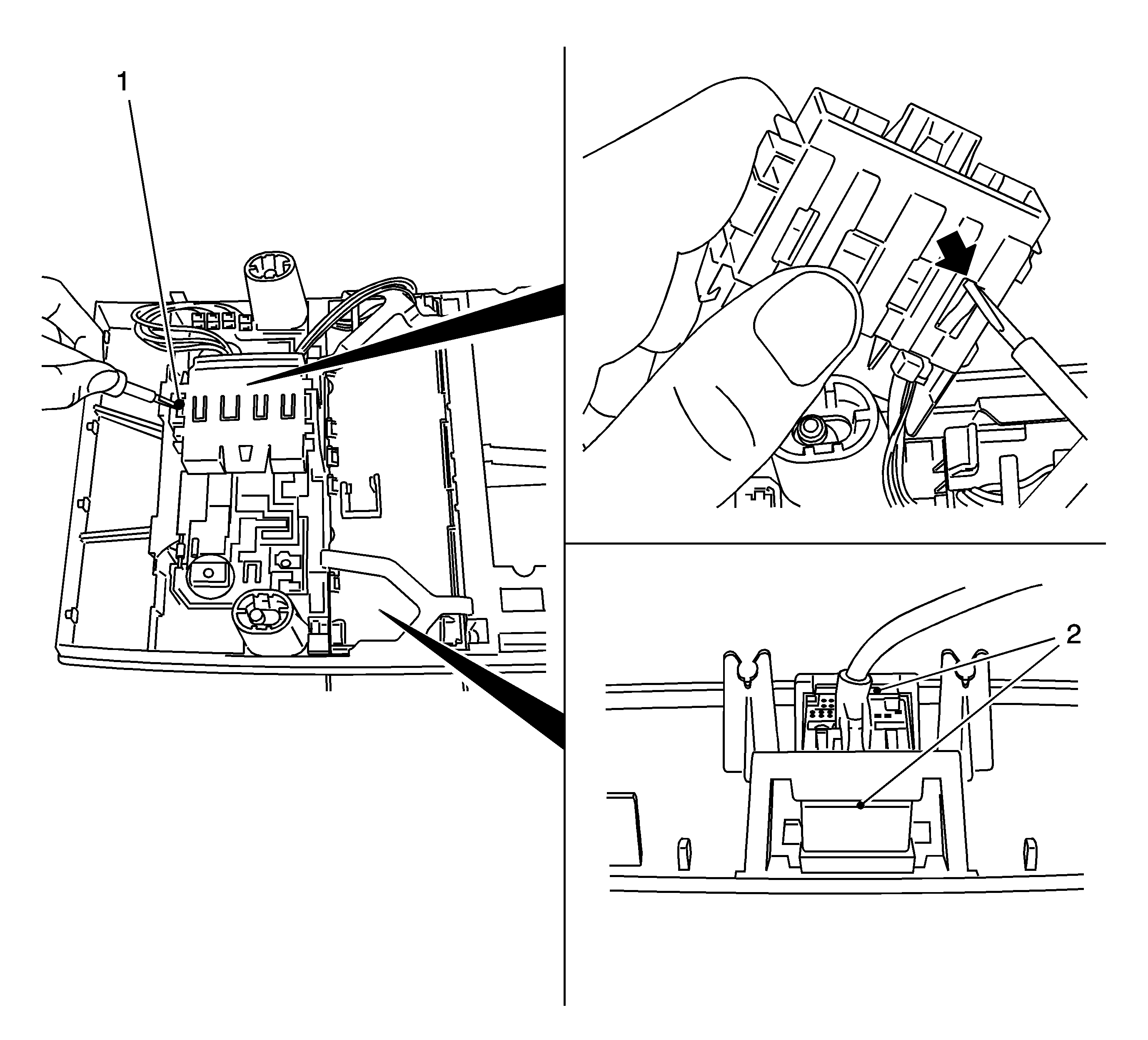 1

2