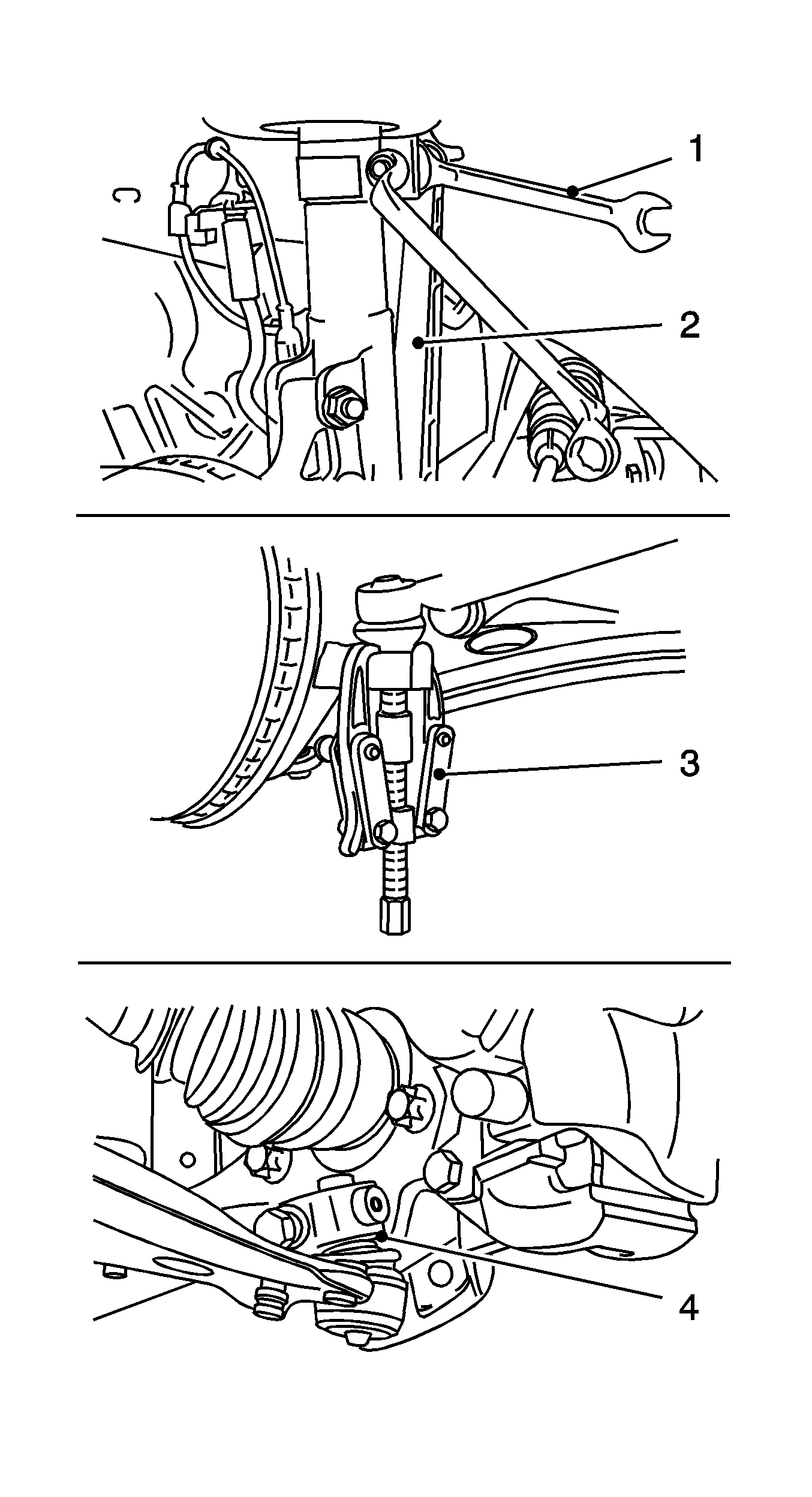 1
2
3
4