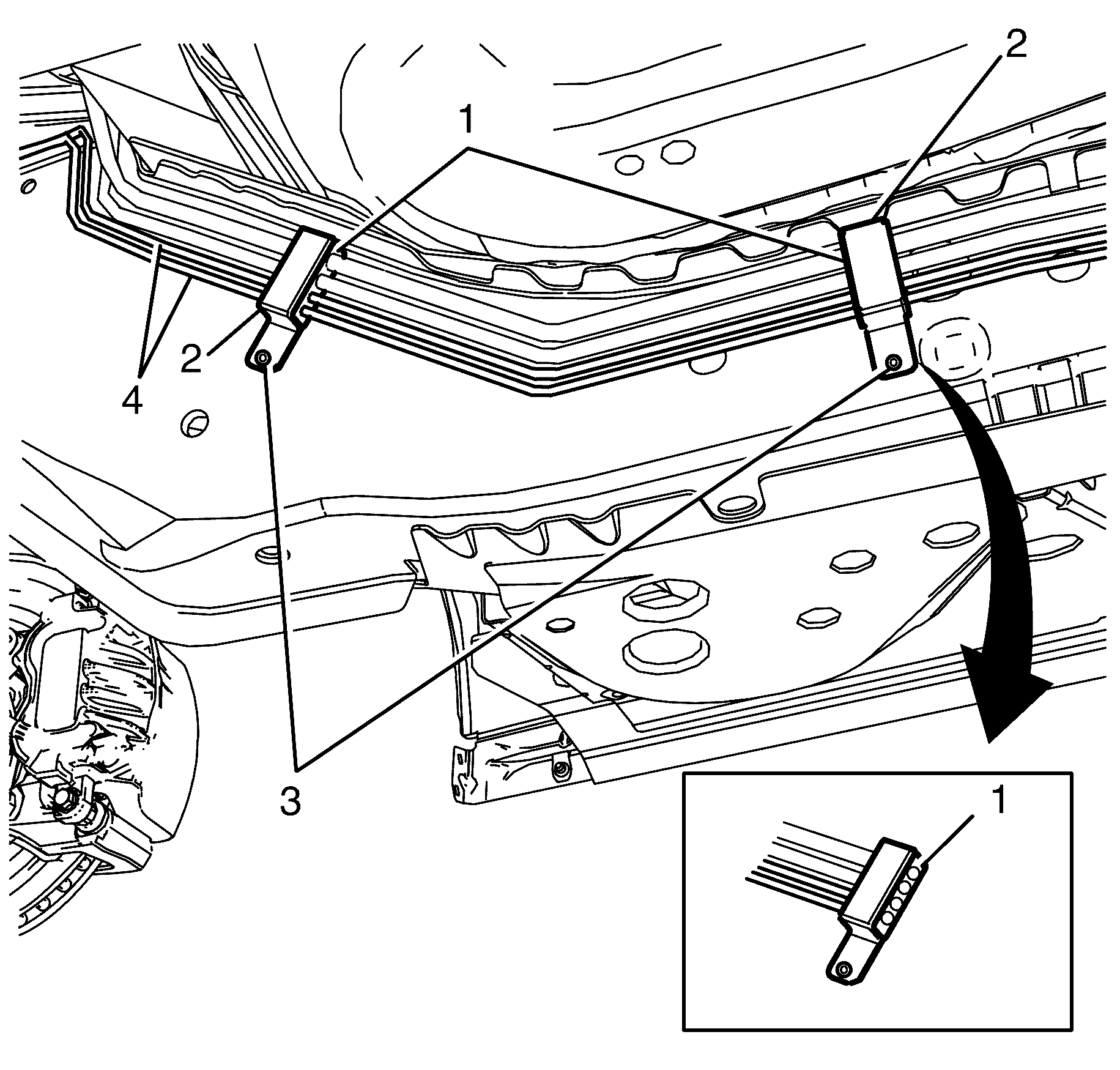 2
1
2
4
3
1