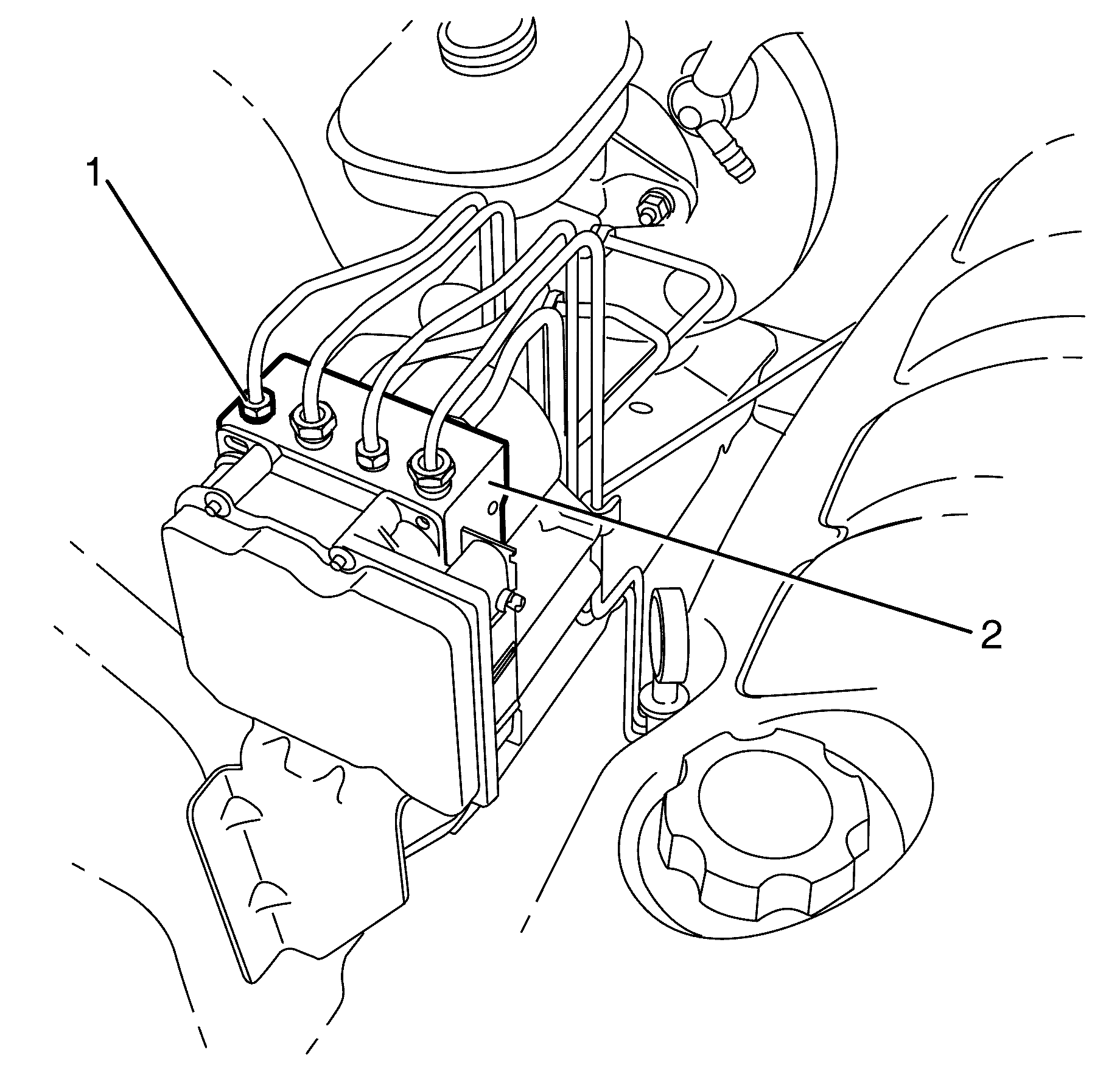 1
2