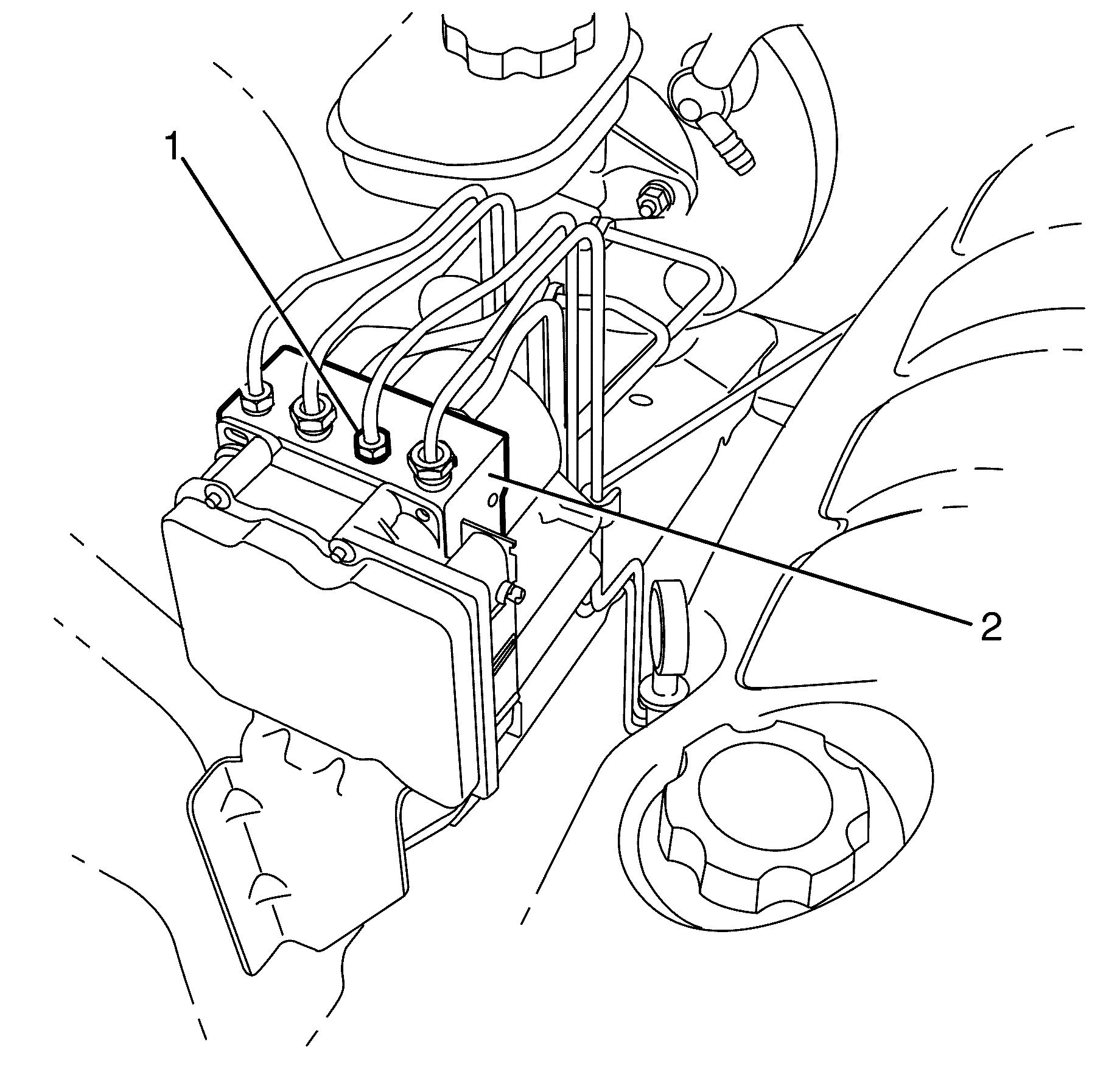 1
2