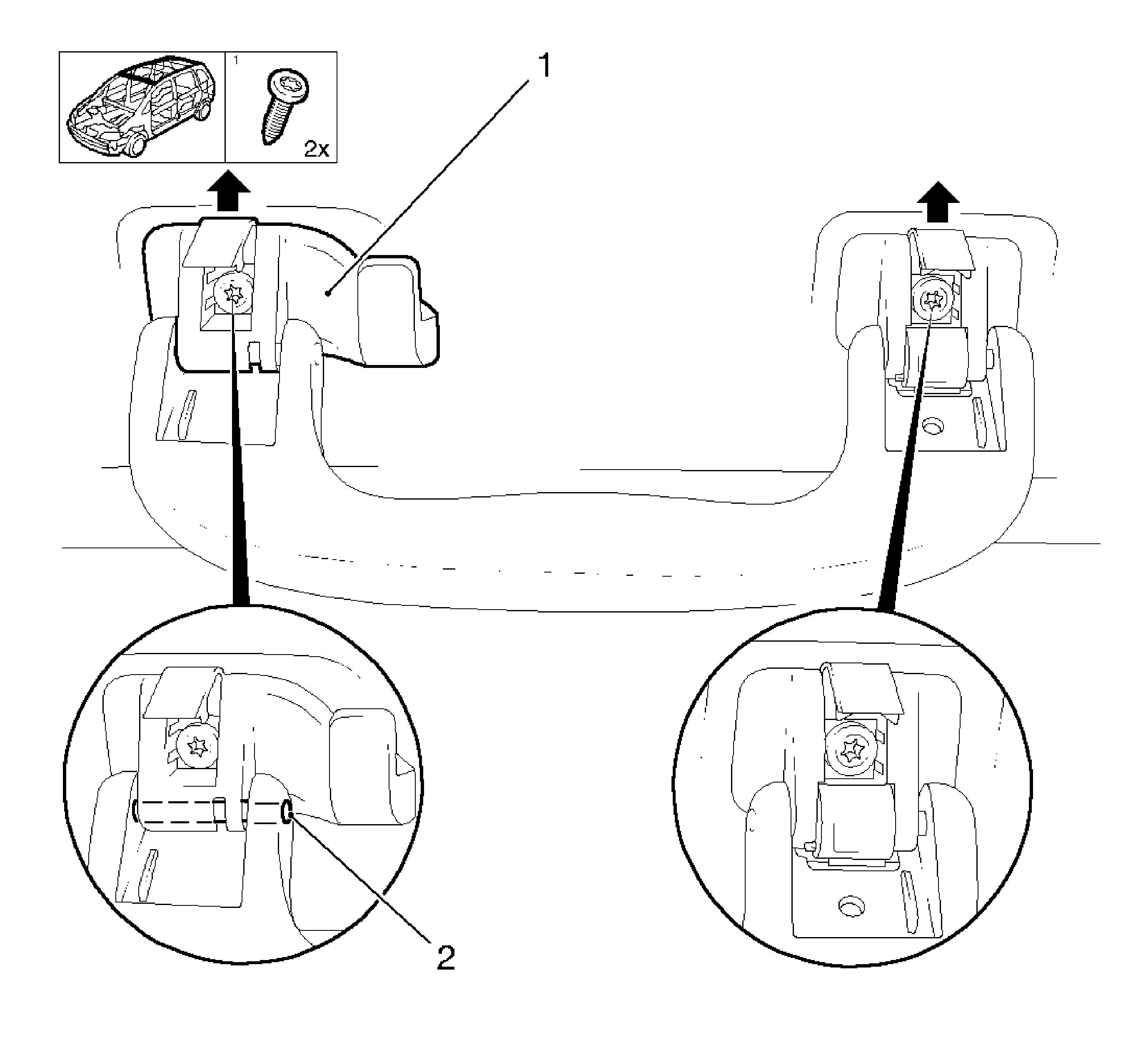 1
2x
1
2