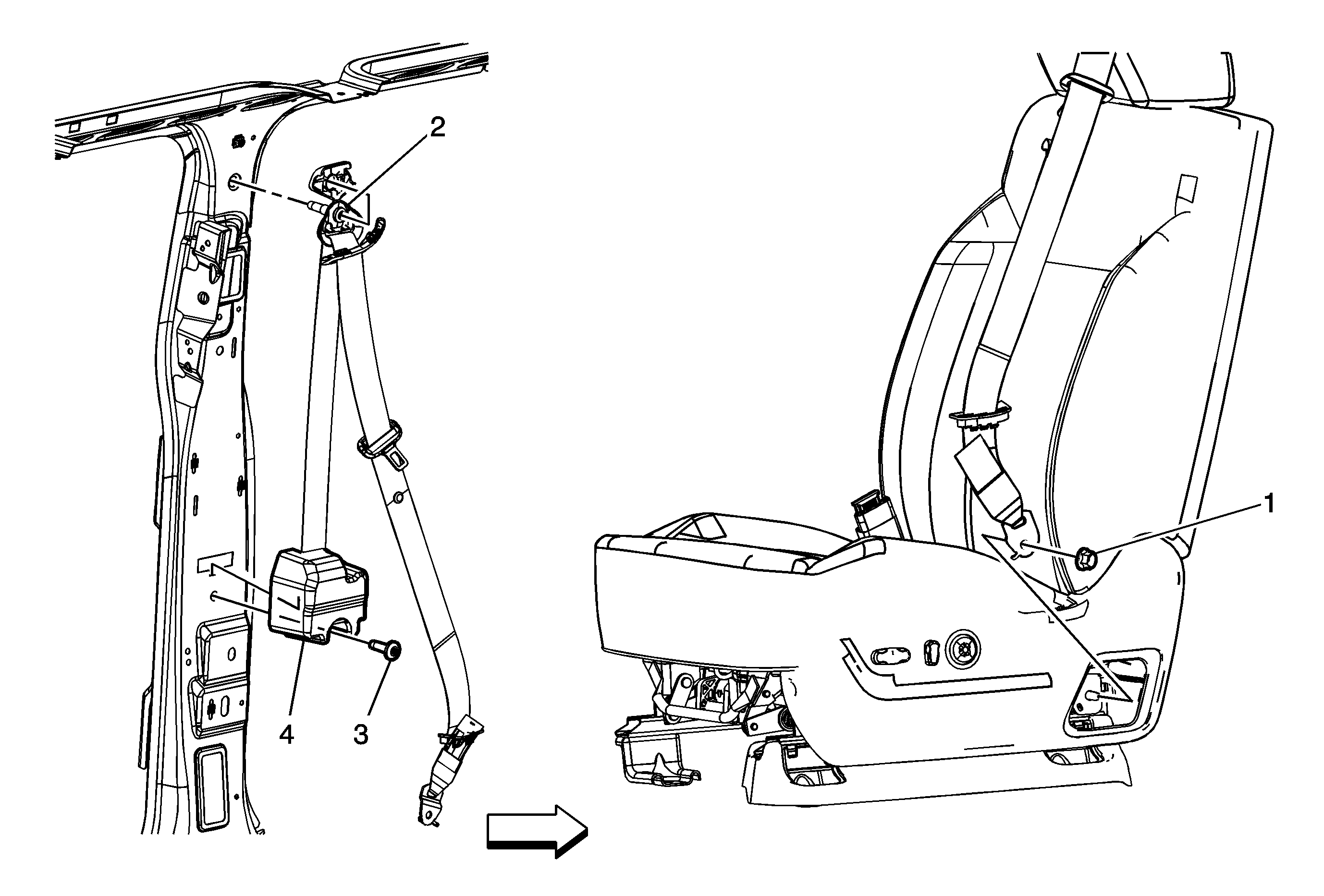 2

1

4

3